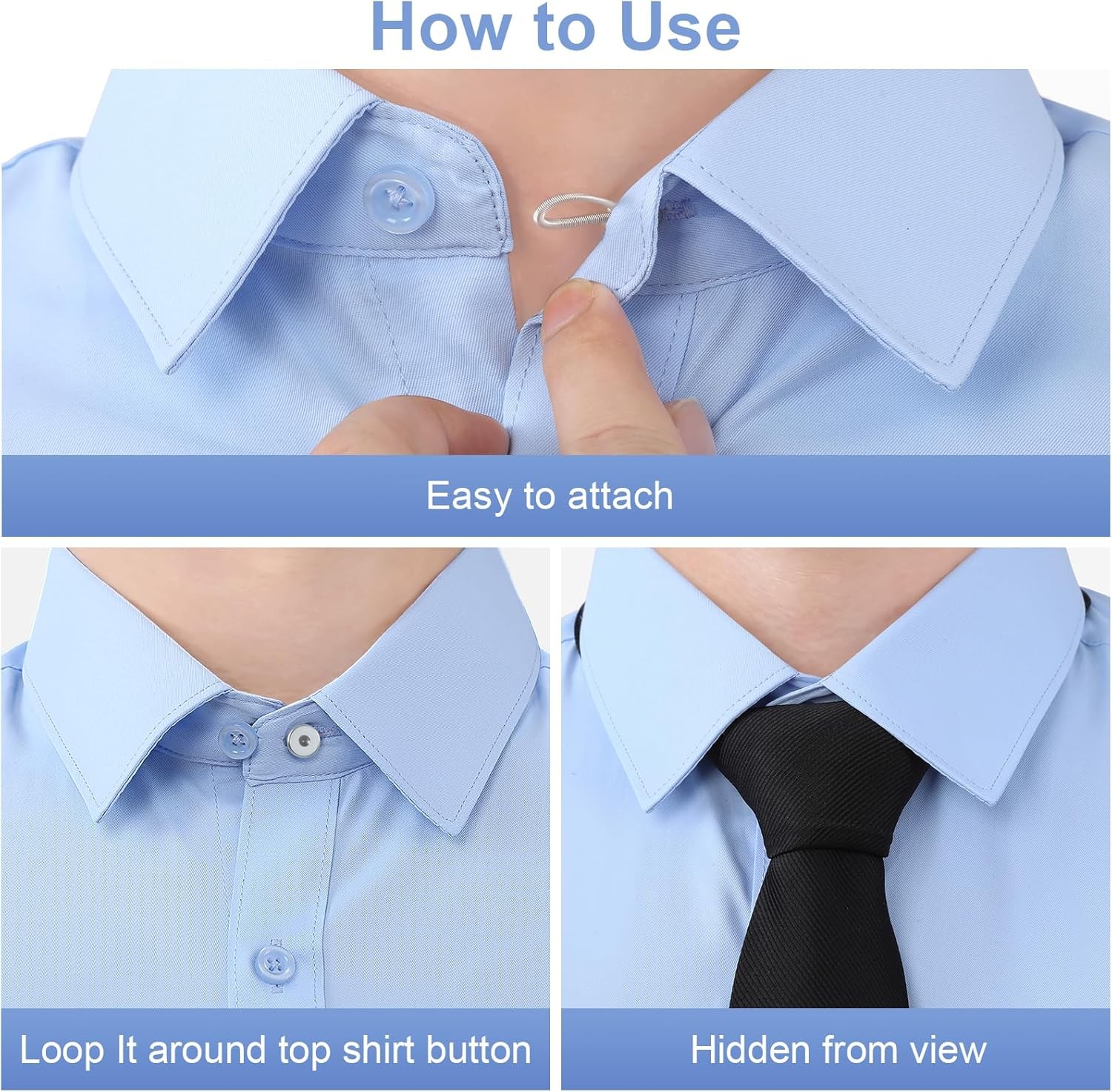 How to Use

Easy to attach

Loop It around top shirt button

Hidden from view