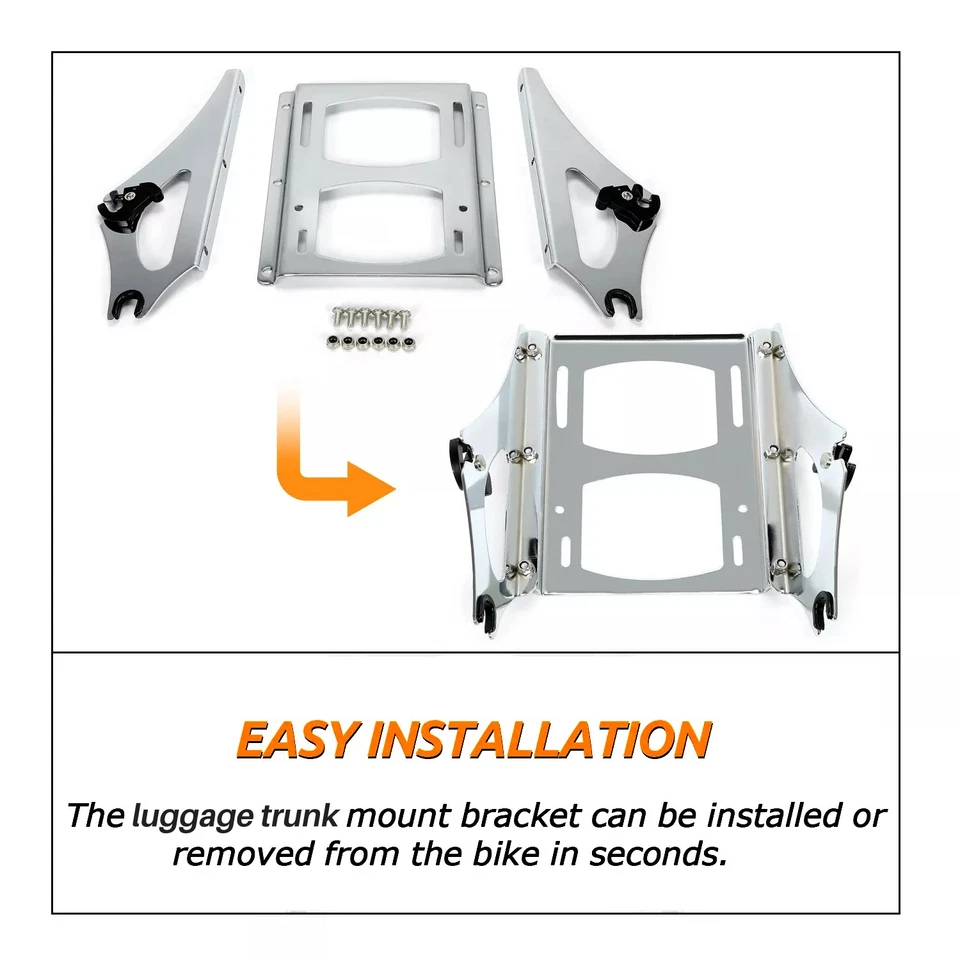 EASY INSTALLATION

The luggage trunk mount bracket can be installed or removed from the bike in seconds.