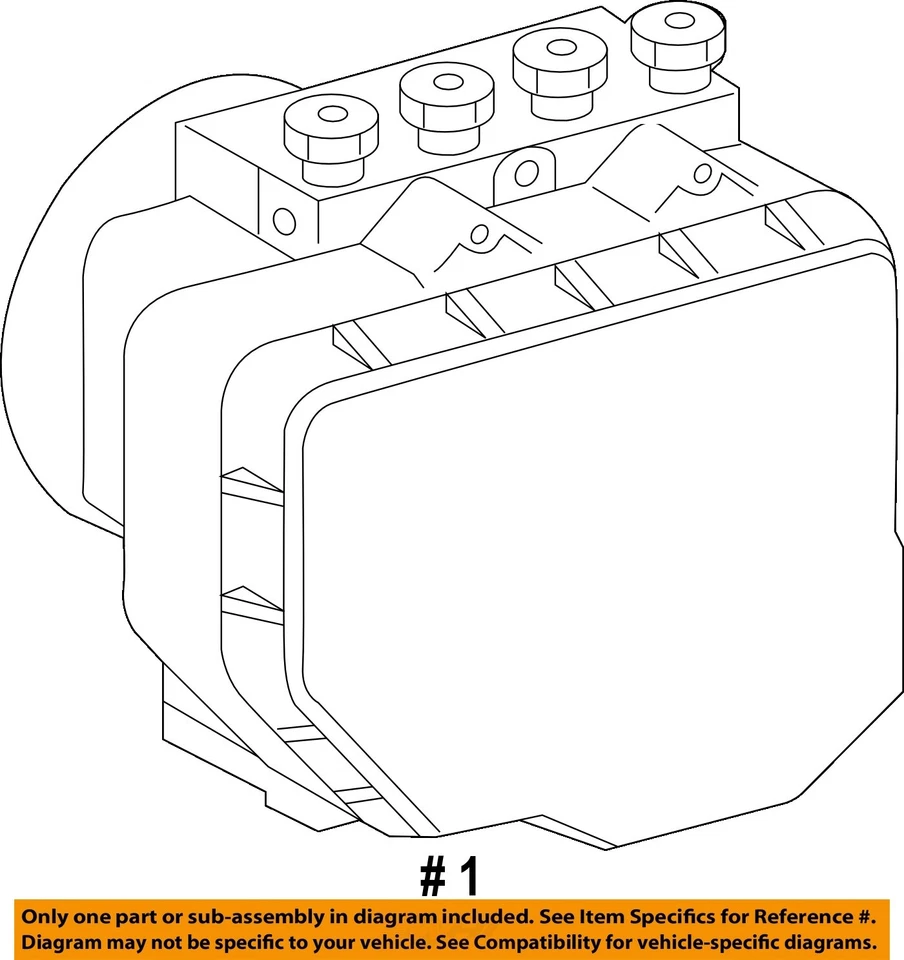 # 1

Only one part or sub-assembly in diagram included. See Item Specifics for Reference #.
Diagram may not be specific to your vehicle. See Compatibility for vehicle-specific diagrams.