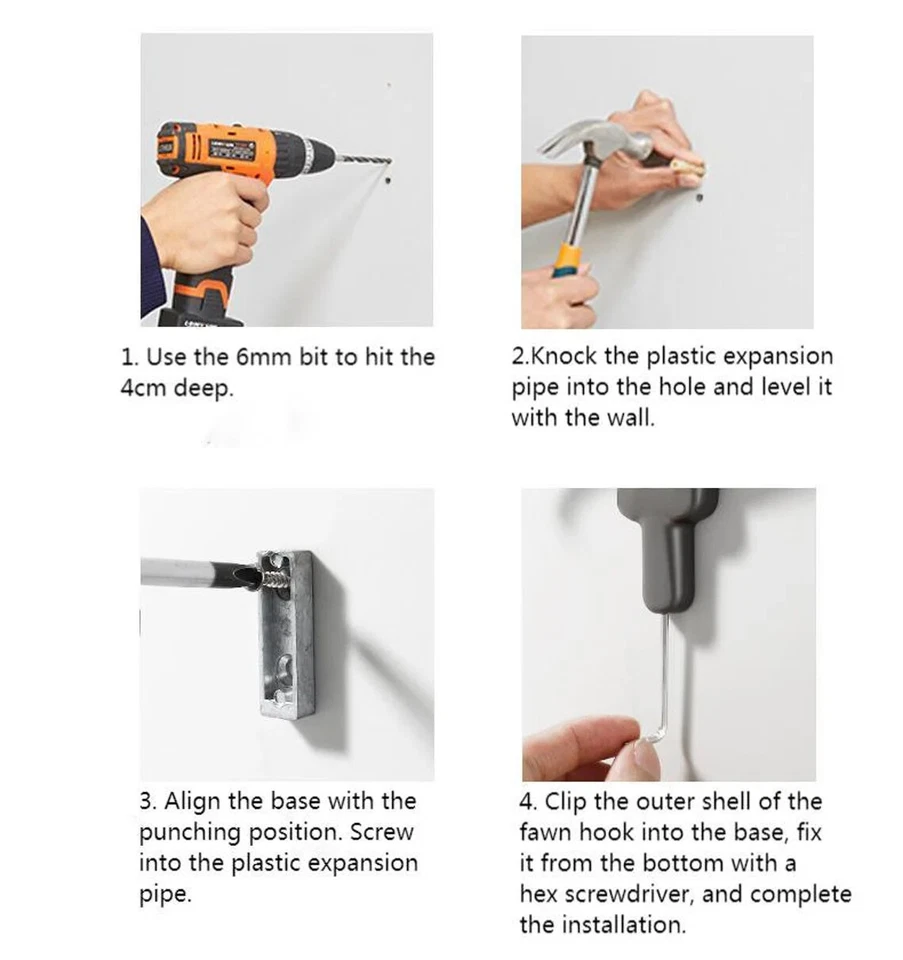 1. Use the 6mm bit to hit the 4cm deep.

2.Knock the plastic expansion pipe into the hole and level it with the wall.

3. Align the base with the punching position. Screw into the plastic expansion pipe.

4. Clip the outer shell of the fawn hook into the base, fix it from the bottom with a hex screwdriver, and complete the installation.