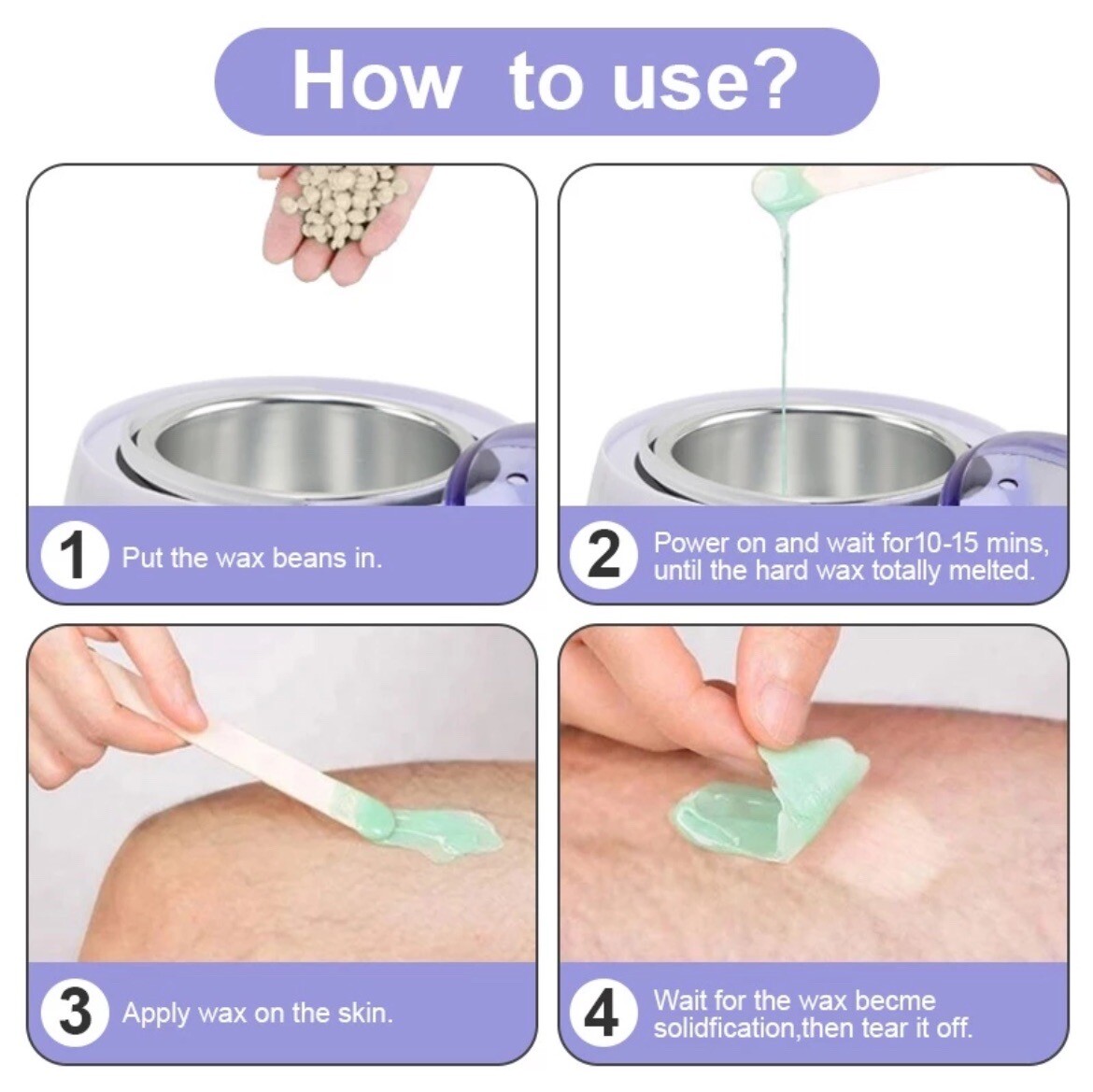 How to use?

1 Put the wax beans in.

2 Power on and wait for10-15 mins, until the hard wax totally melted.

3 Apply wax on the skin.

4 Wait for the wax becme solidfication,then tear it off.