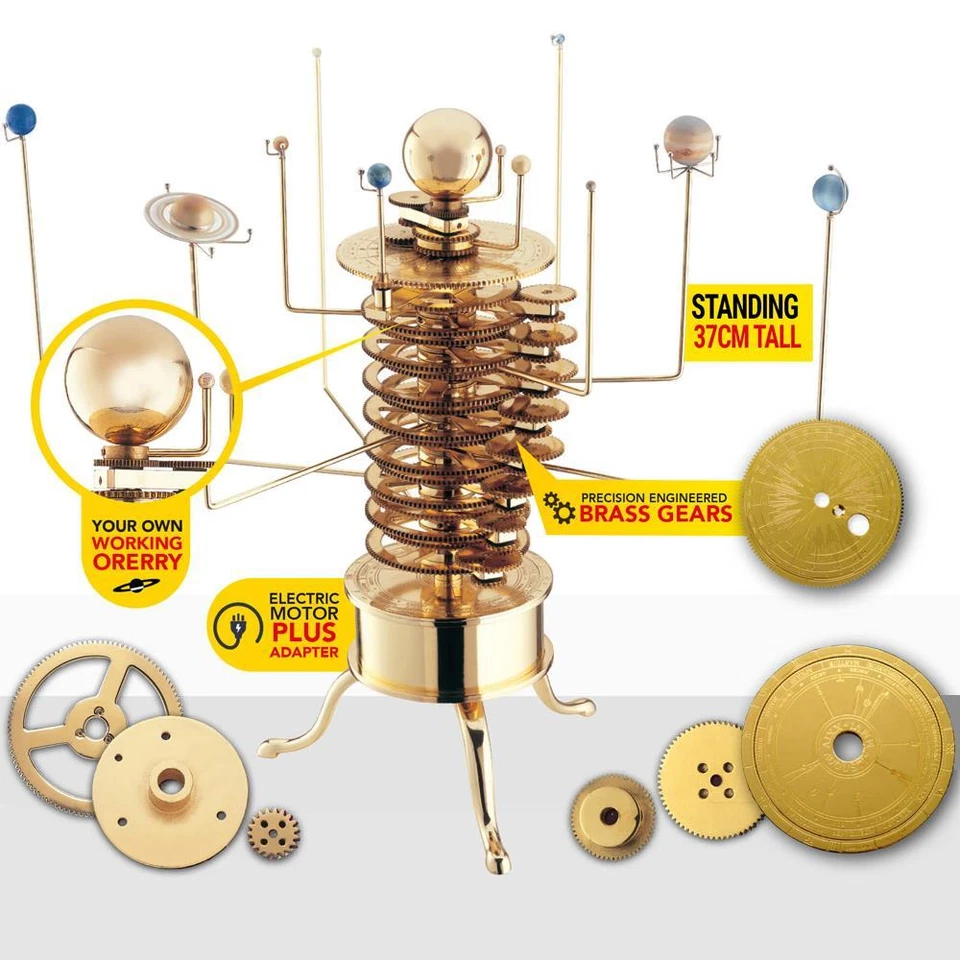 STANDING
37CM TALL

YOUR OWN
WORKING
ORERRY

PRECISION ENGINEERED
BRASS GEARS

ELECTRIC
MOTOR
PLUS
ADAPTER