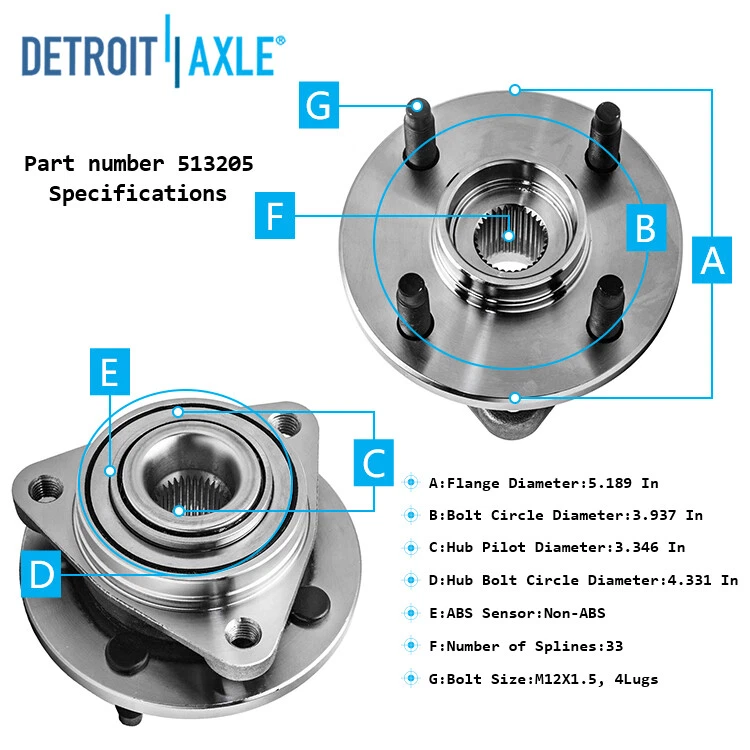 DETROIT AXLE®

Part number 513205
Specifications

G

F

B

A

E

C

D

A:Flange Diameter:5.189 In

B:Bolt Circle Diameter:3.937 In

C:Hub Pilot Diameter:3.346 In

D:Hub Bolt Circle Diameter:4.331 In

E:ABS Sensor:Non-ABS

F:Number of Splines:33

G:Bolt Size:M12X1.5, 4Lugs