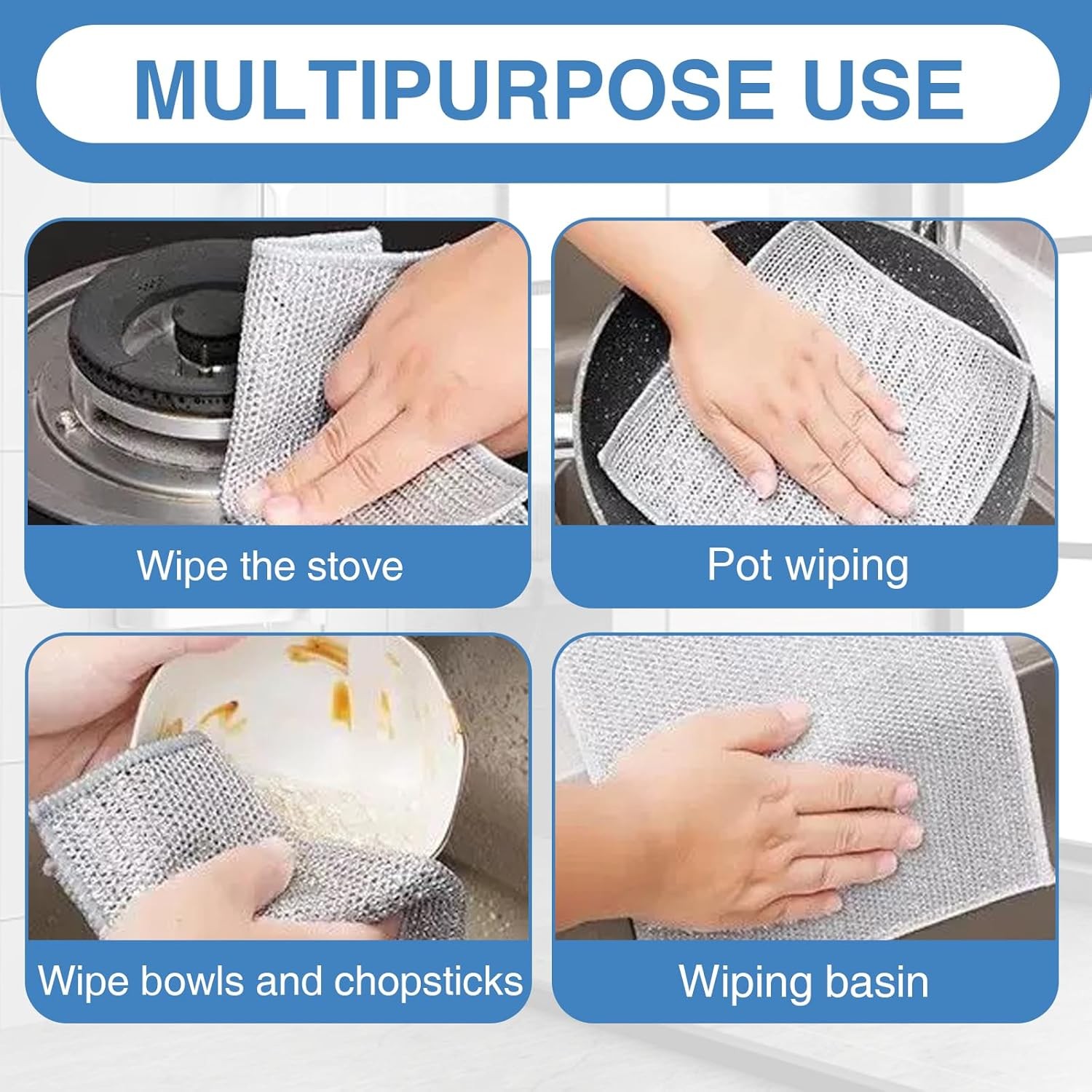 MULTIPURPOSE USE

Wipe the stove

Pot wiping

Wipe bowls and chopsticks

Wiping basin