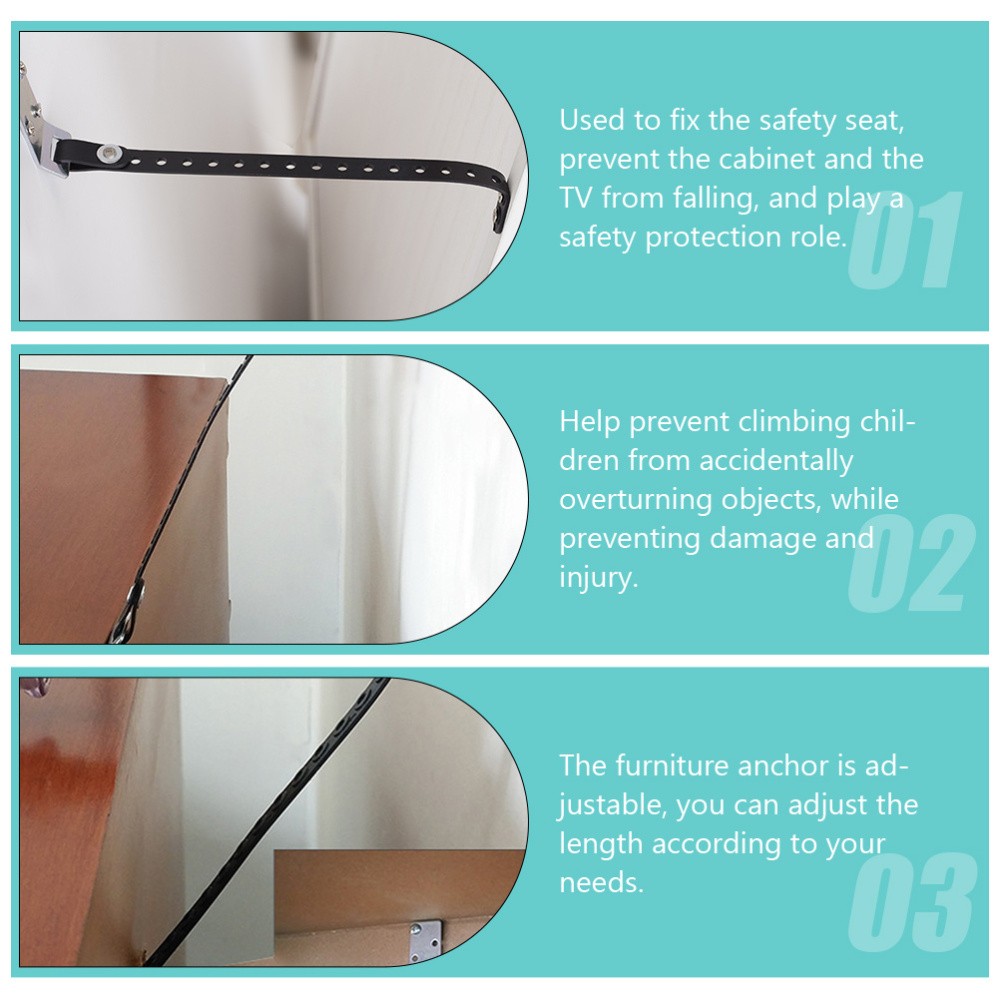 Used to fix the safety seat, prevent the cabinet and the TV from falling, and play a safety protection role.

01

Help prevent climbing children from accidentally overturning objects, while preventing damage and injury.

02

The furniture anchor is adjustable, you can adjust the length according to your needs.

03