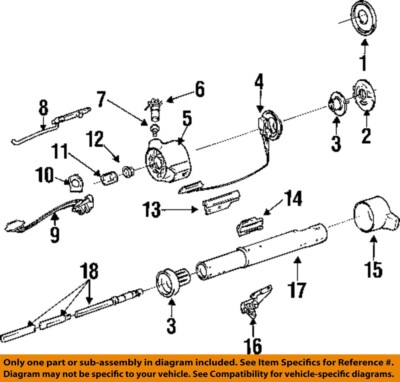 1
4
6
7
8
5
3
2
12
11
10
13
14
9
15
18
17
3
16

Only one part or sub-assembly in diagram included. See Item Specifics for Reference #.
Diagram may not be specific to your vehicle. See Compatibility for vehicle-specific diagrams.