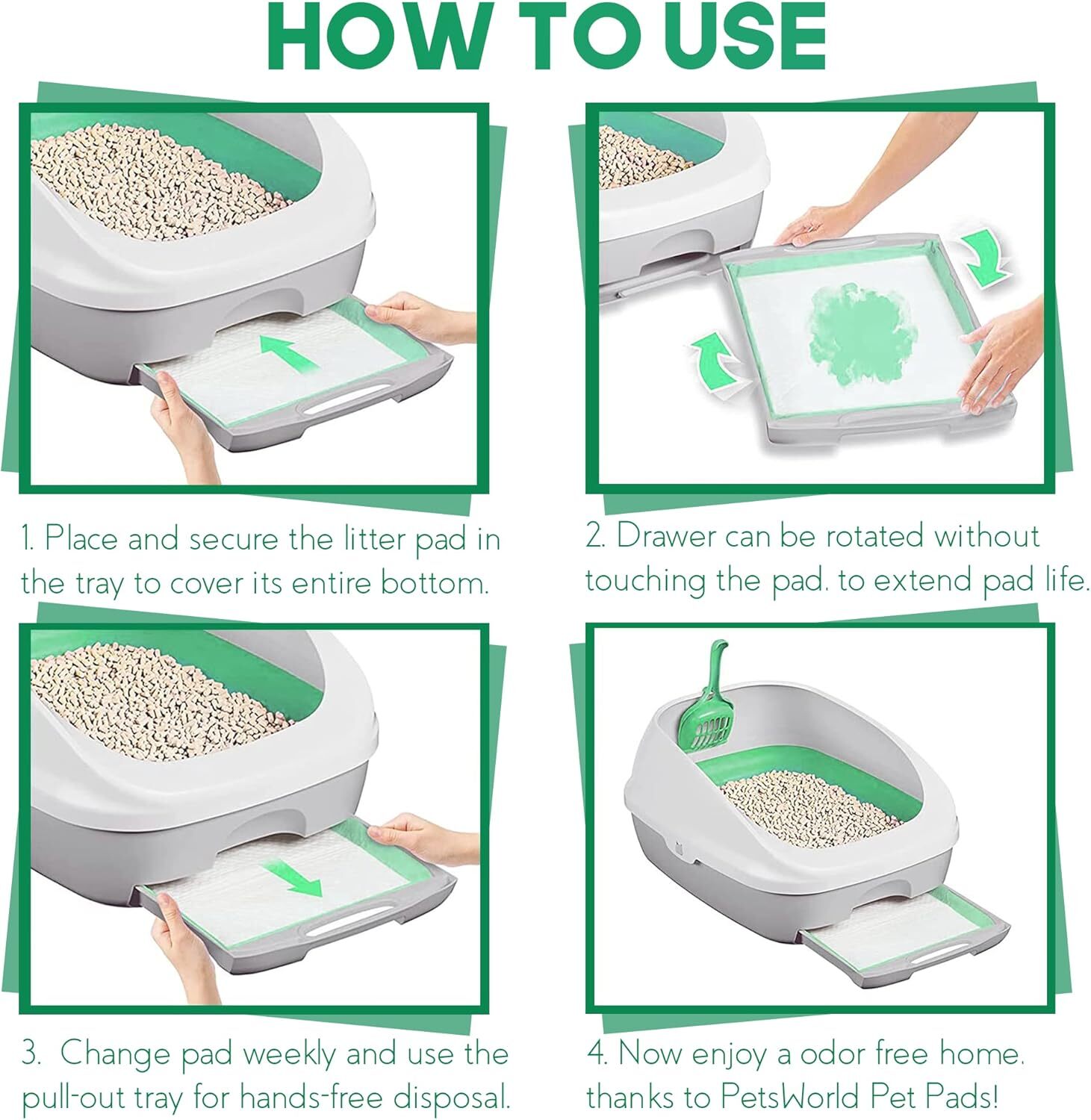 HOW TO USE

1. Place and secure the litter pad in the tray to cover its entire bottom.

2. Drawer can be rotated without touching the pad. to extend pad life.

3. Change pad weekly and use the pull-out tray for hands-free disposal.

4. Now enjoy a odor free home. thanks to PetsWorld Pet Pads!