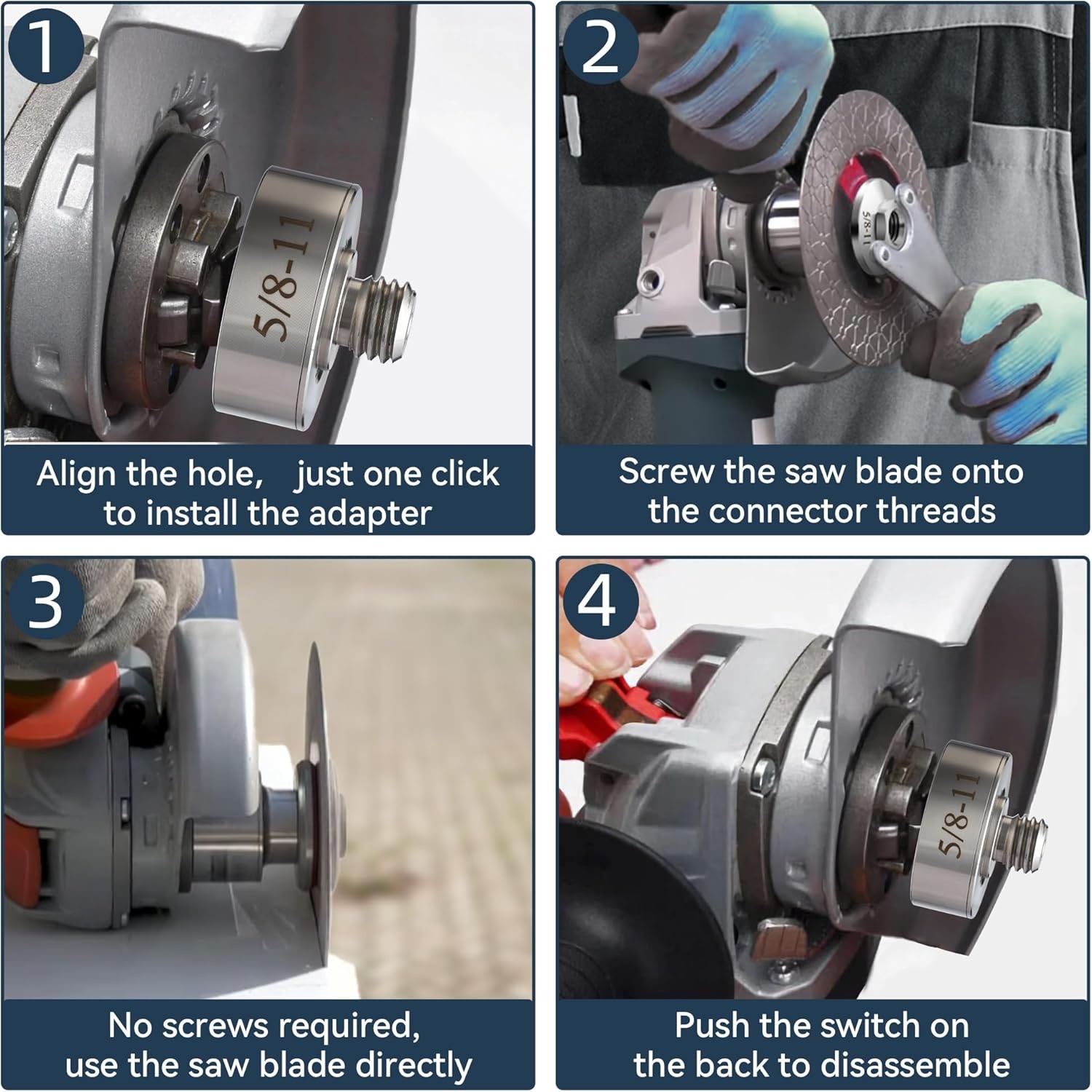 1

5/8-11

Align the hole, just one click to install the adapter

2

5/8-11

Screw the saw blade onto the connector threads

3

No screws required, use the saw blade directly

4

5/8-11

Push the switch on the back to disassemble