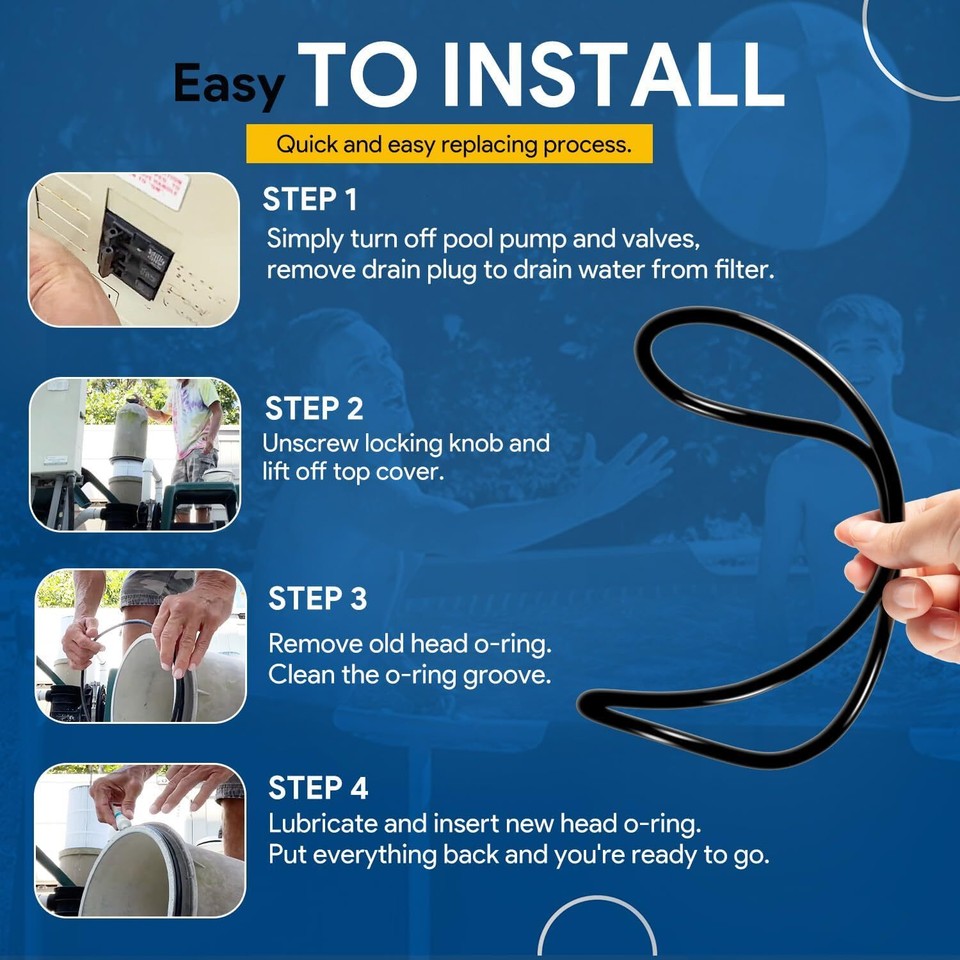 Easy TO INSTALL

Quick and easy replacing process.

STEP 1
Simply turn off pool pump and valves, remove drain plug to drain water from filter.

STEP 2
Unscrew locking knob and lift off top cover.

STEP 3
Remove old head o-ring. Clean the o-ring groove.

STEP 4
Lubricate and insert new head o-ring. Put everything back and you're ready to go.