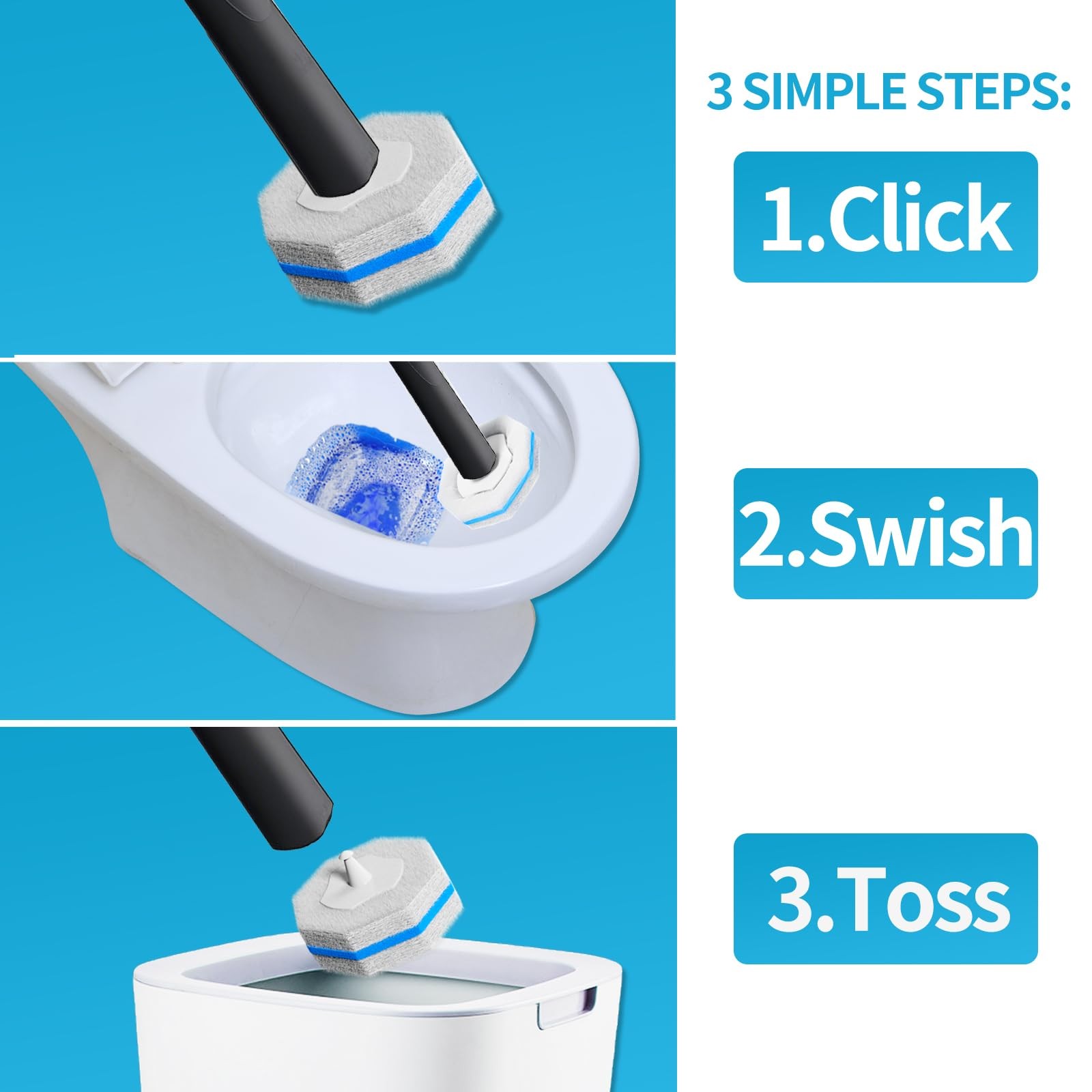 3 SIMPLE STEPS:

1.Click

2.Swish

3.Toss