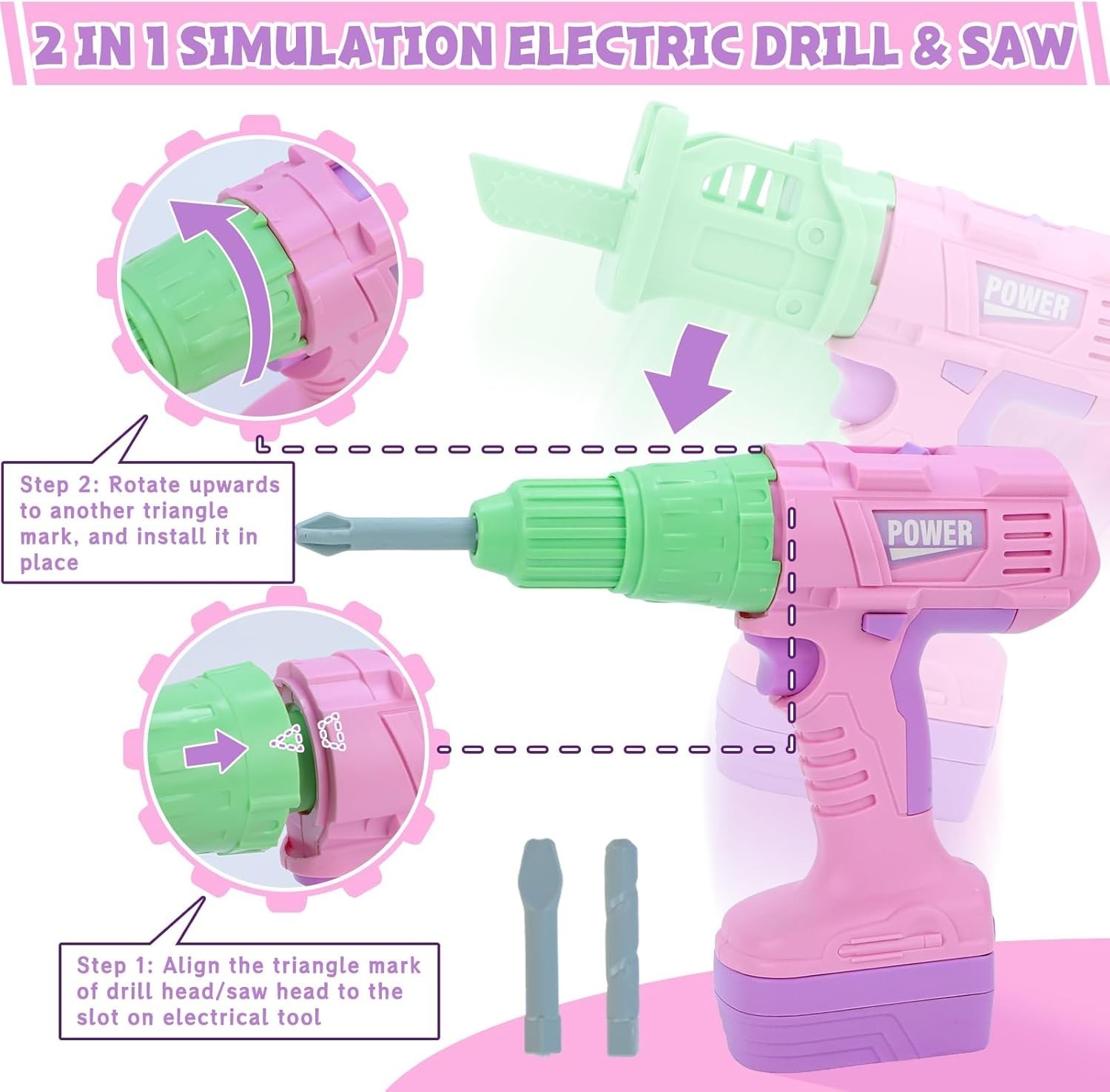 2 IN 1 SIMULATION ELECTRIC DRILL & SAW

POWER

Step 2: Rotate upwards to another triangle mark, and install it in place

POWER

Step 1: Align the triangle mark of drill head/saw head to the slot on electrical tool