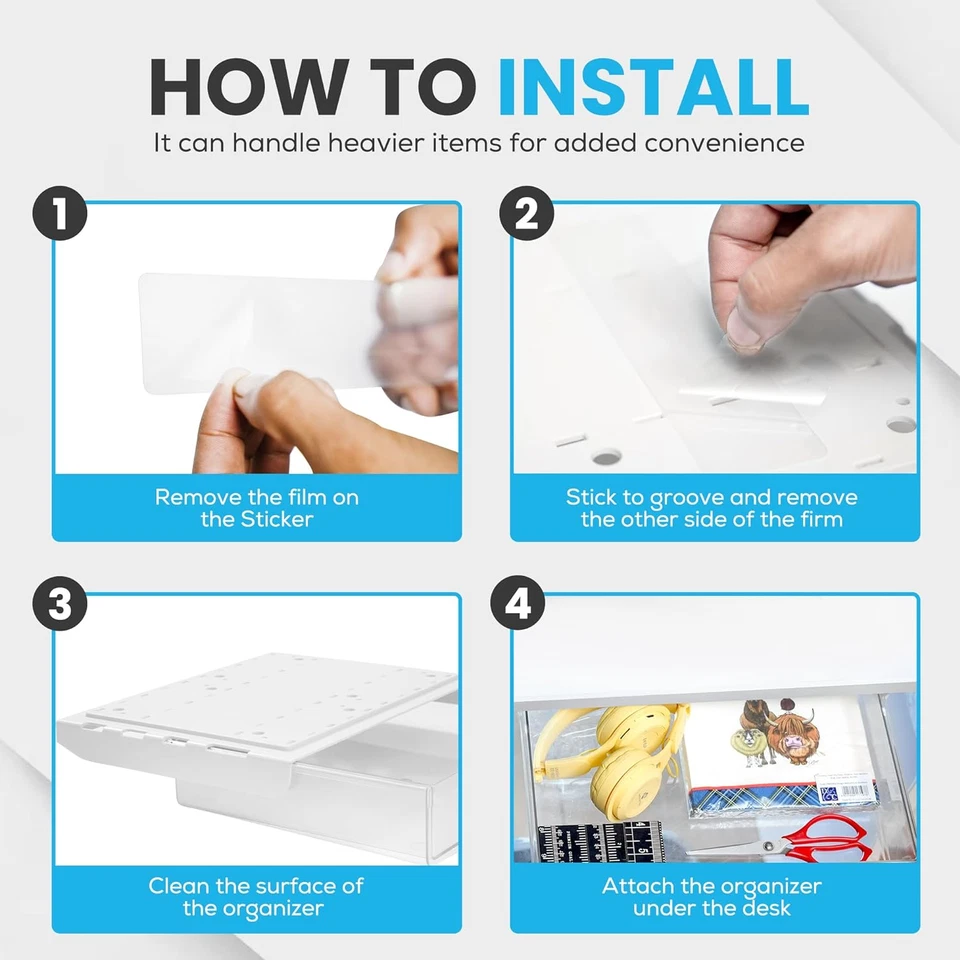 HOW TO INSTALL

It can handle heavier items for added convenience

1

Remove the film on the Sticker

2

Stick to groove and remove the other side of the firm

3

Clean the surface of the organizer

4

Attach the organizer under the desk