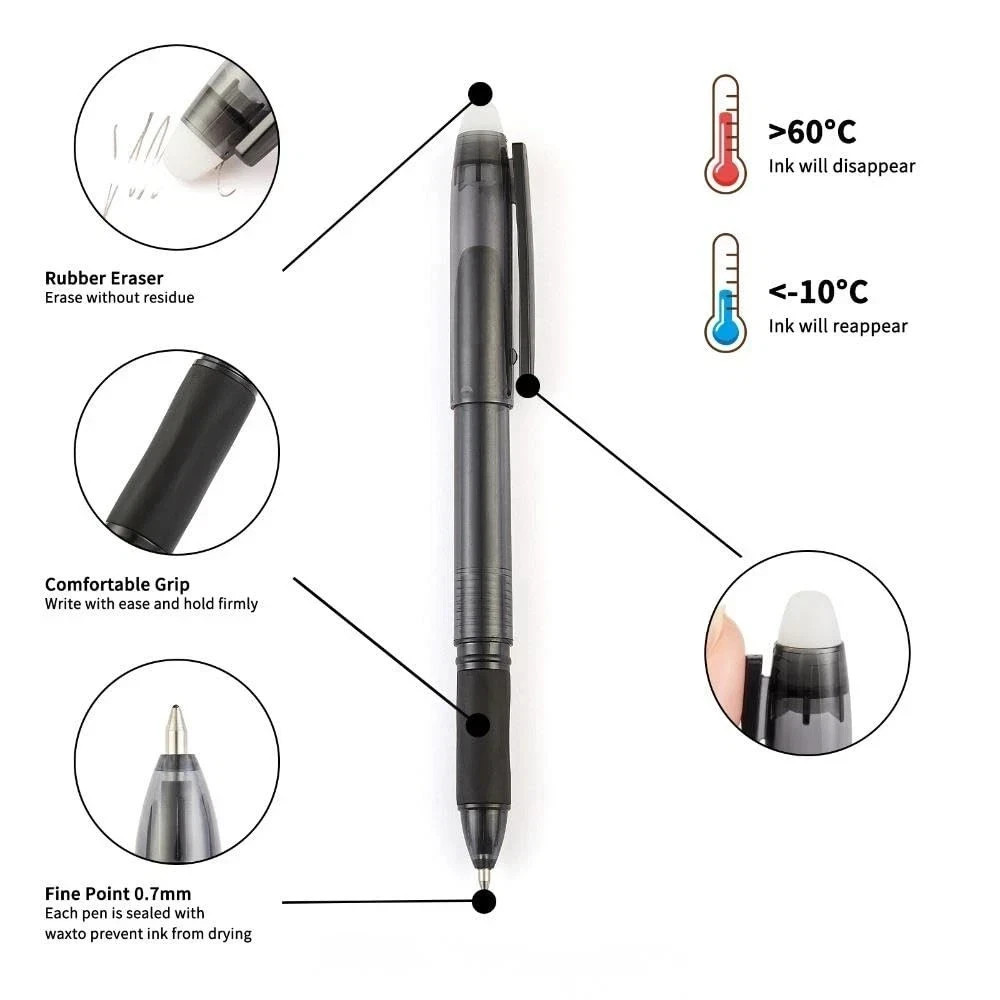 Rubber Eraser
Erase without residue

Comfortable Grip
Write with ease and hold firmly

Fine Point 0.7mm
Each pen is sealed with waxto prevent ink from drying

>60°C
Ink will disappear

<-10°C
Ink will reappear