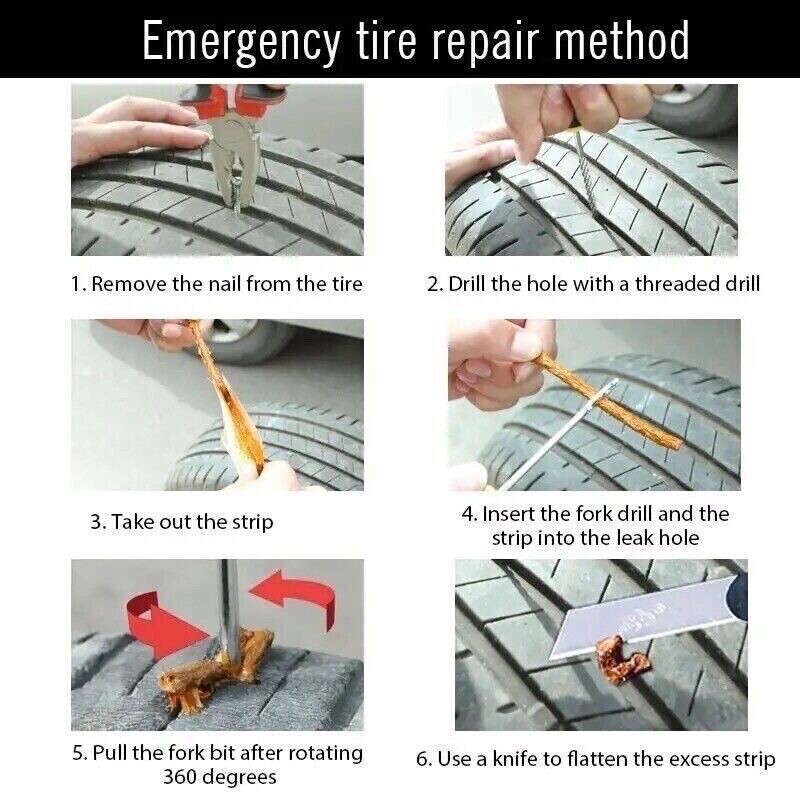 Emergency tire repair method

1. Remove the nail from the tire

2. Drill the hole with a threaded drill

3. Take out the strip

4. Insert the fork drill and the strip into the leak hole

5. Pull the fork bit after rotating 360 degrees

6. Use a knife to flatten the excess strip