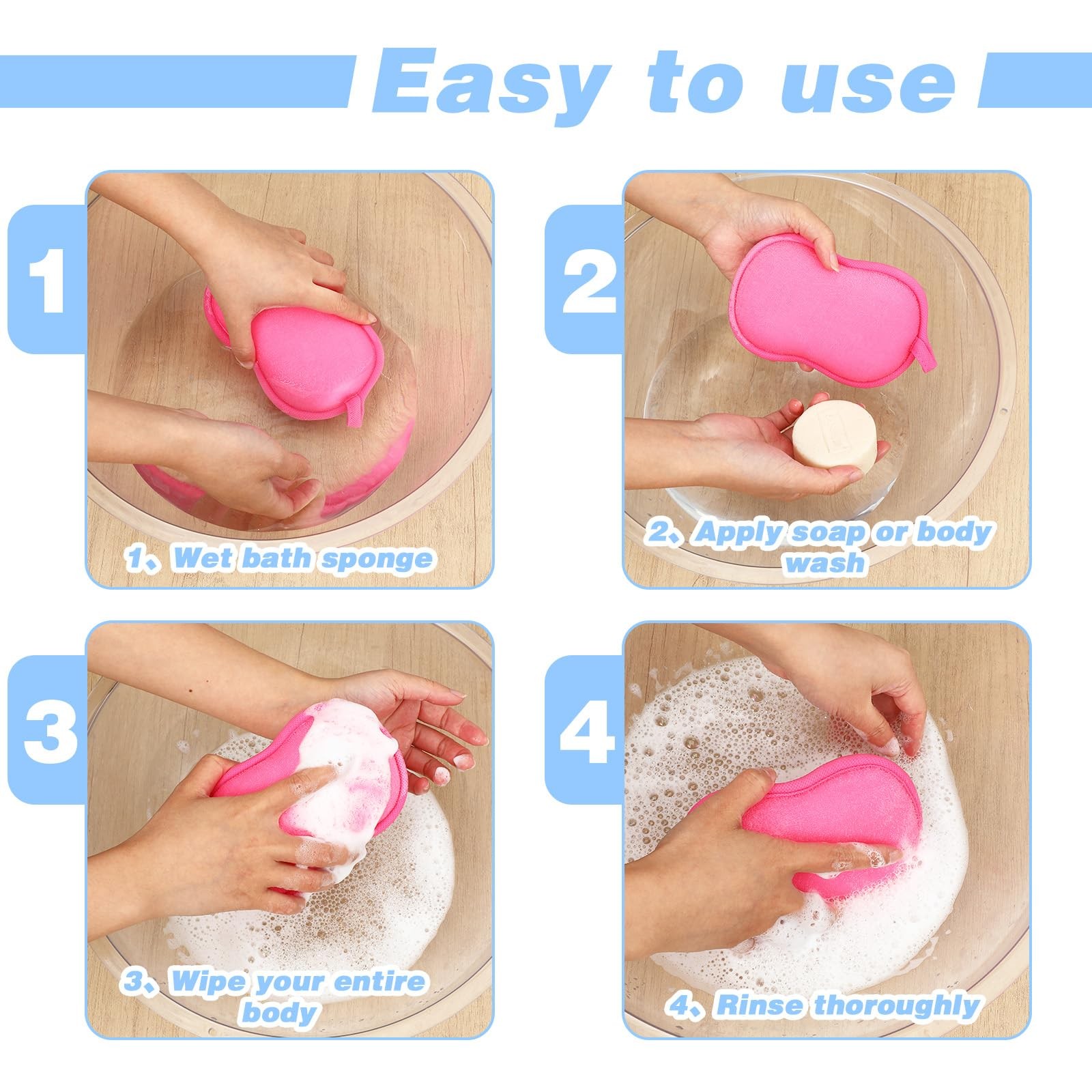 Easy to use

1

1、Wet bath sponge

2

2、Apply soap or body wash

3

3、Wipe your entire body

4

4、Rinse thoroughly