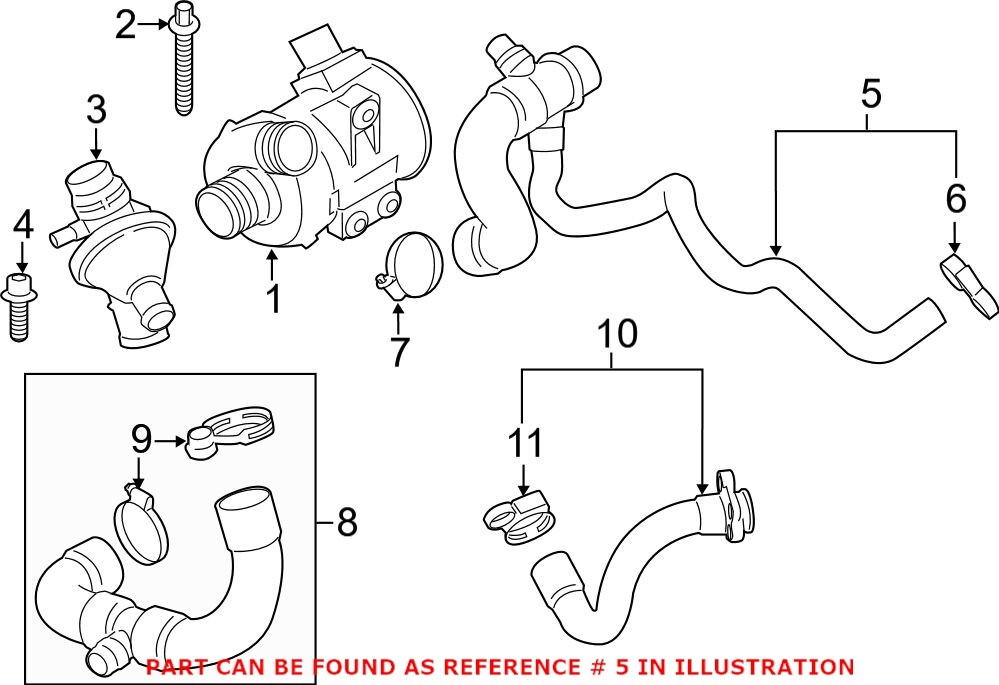 2
3
4
1
7
5
6
10
11
9
8
PART CAN BE FOUND AS REFERENCE # 5 IN ILLUSTRATION