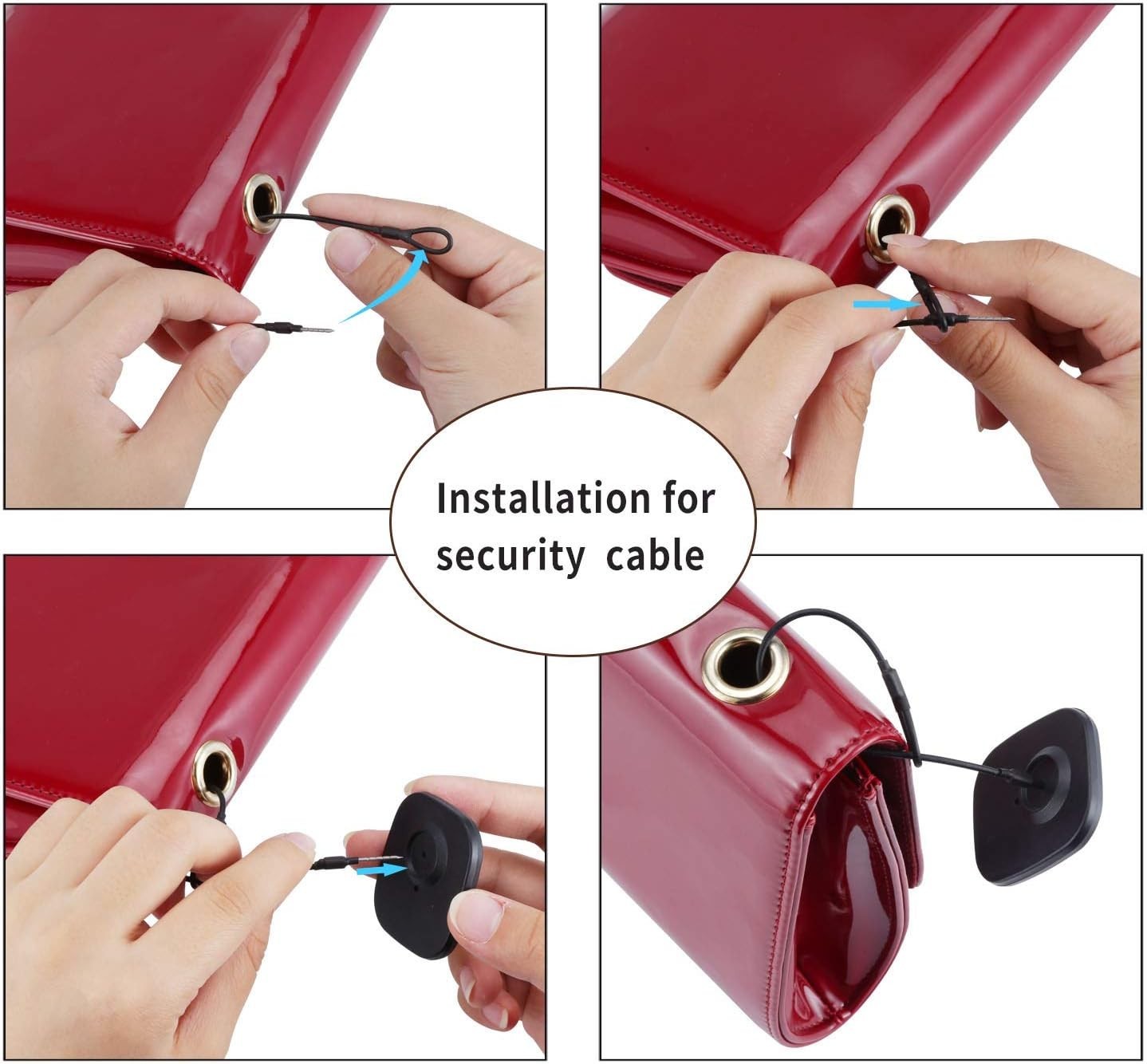 Installation for security cable