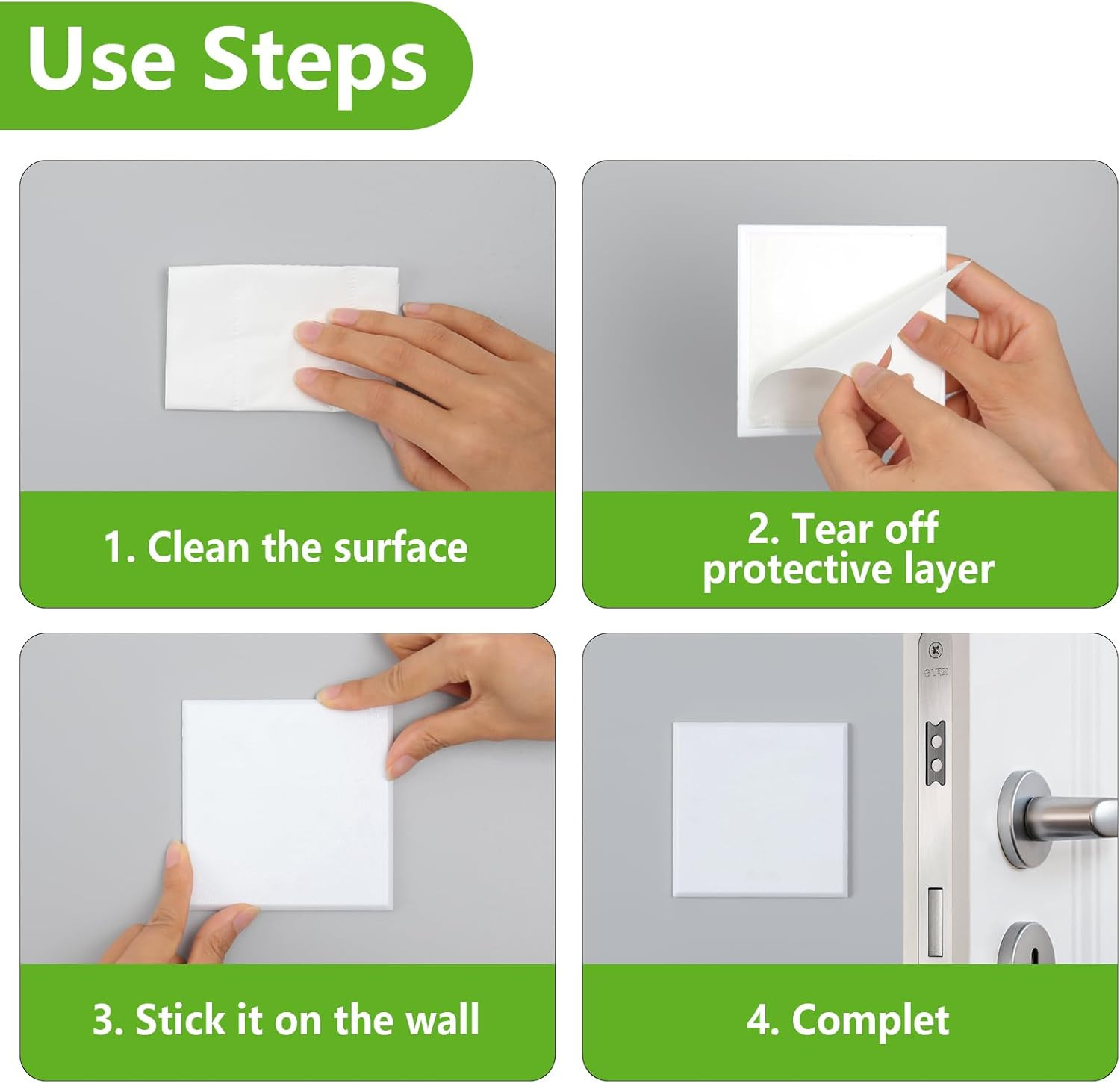 Use Steps

1. Clean the surface

2. Tear off protective layer

3. Stick it on the wall

4. Complet