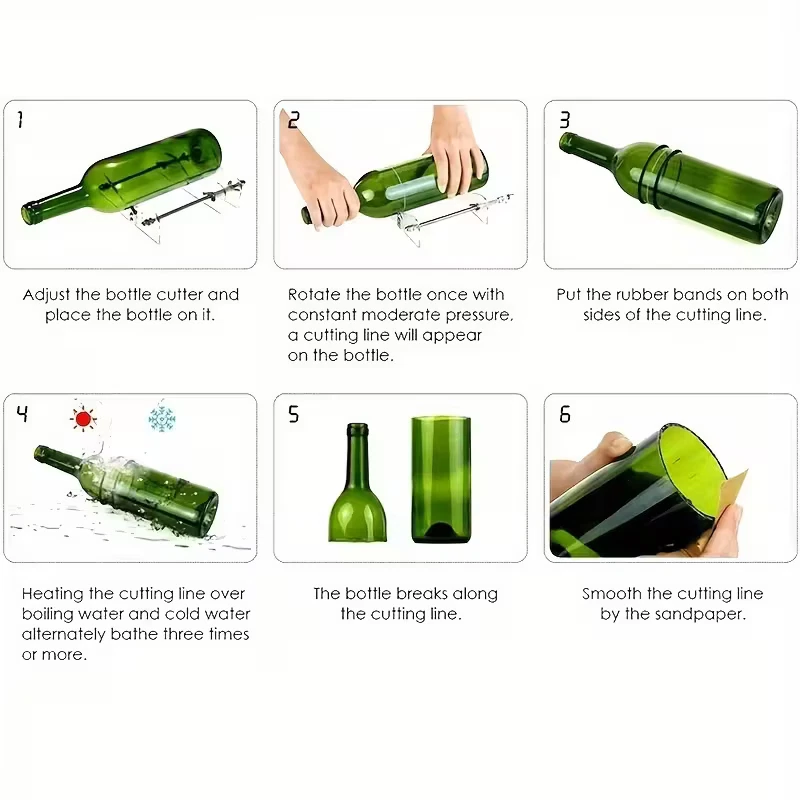 1

Adjust the bottle cutter and place the bottle on it.

2

Rotate the bottle once with constant moderate pressure, a cutting line will appear on the bottle.

3

Put the rubber bands on both sides of the cutting line.

4

Heating the cutting line over boiling water and cold water alternately bathe three times or more.

5

The bottle breaks along the cutting line.

6

Smooth the cutting line by the sandpaper.