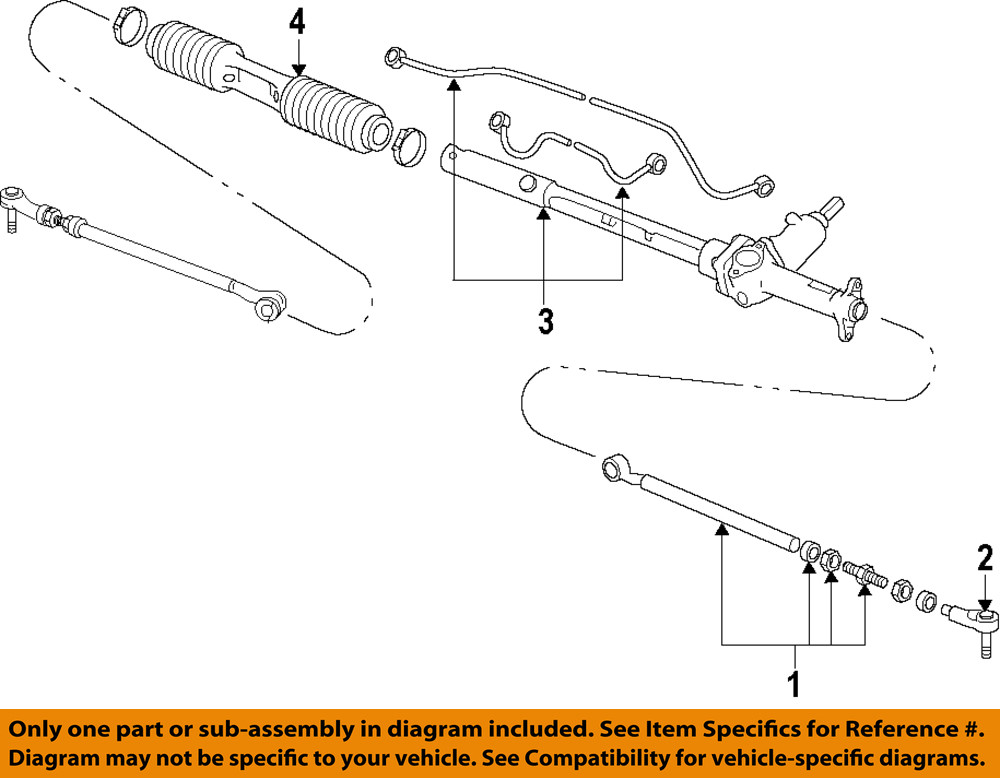 4

3

2

1

Only one part or sub-assembly in diagram included. See Item Specifics for Reference #. Diagram may not be specific to your vehicle. See Compatibility for vehicle-specific diagrams.