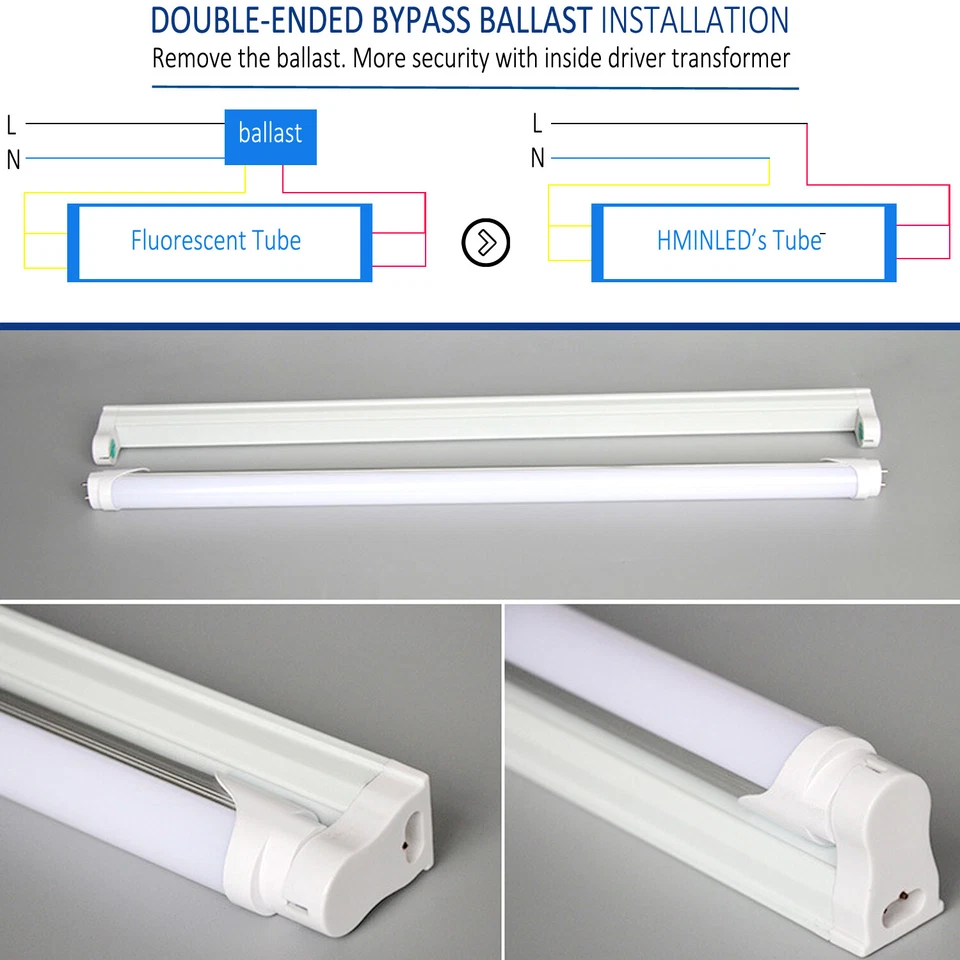 DOUBLE-ENDED BYPASS BALLAST INSTALLATION
Remove the ballast. More security with inside driver transformer

L
N
ballast
Fluorescent Tube

L
N
HMINLED's Tube