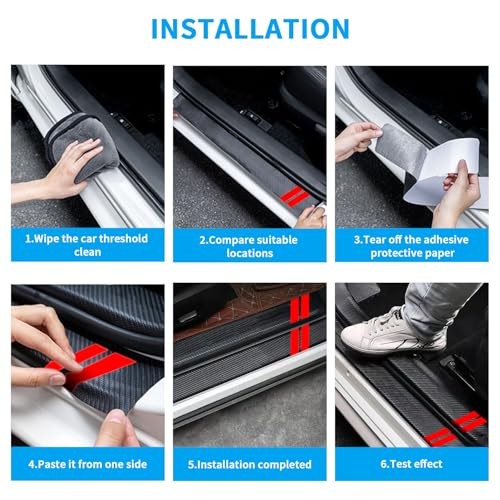 INSTALLATION

1.Wipe the car threshold clean

2.Compare suitable locations

3.Tear off the adhesive protective paper

4.Paste it from one side

5.Installation completed

6.Test effect