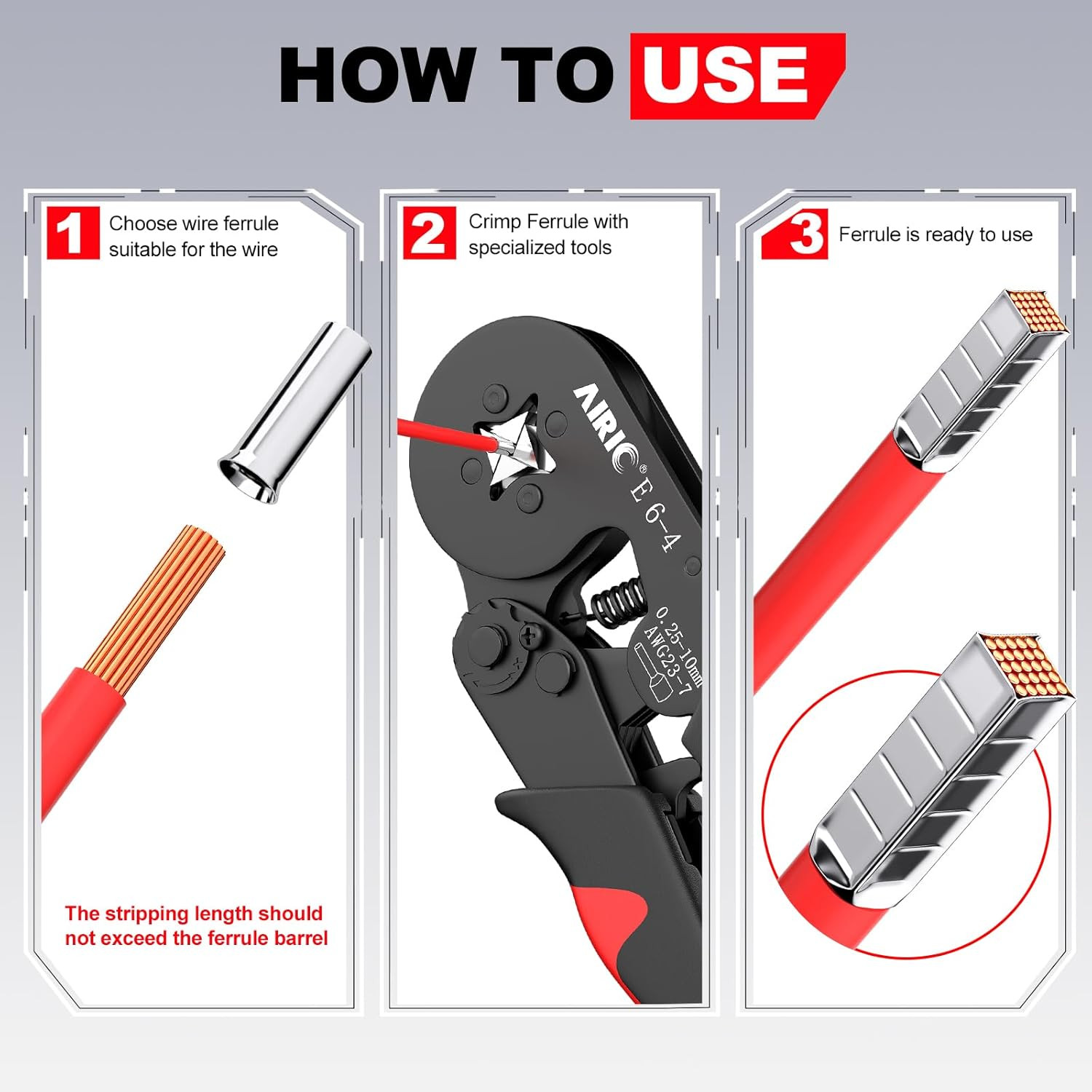 HOW TO USE

1 Choose wire ferrule suitable for the wire

The stripping length should not exceed the ferrule barrel

2 Crimp Ferrule with specialized tools

AIRIC® E 6-4

0.25-10mm² AWG23-7

3 Ferrule is ready to use