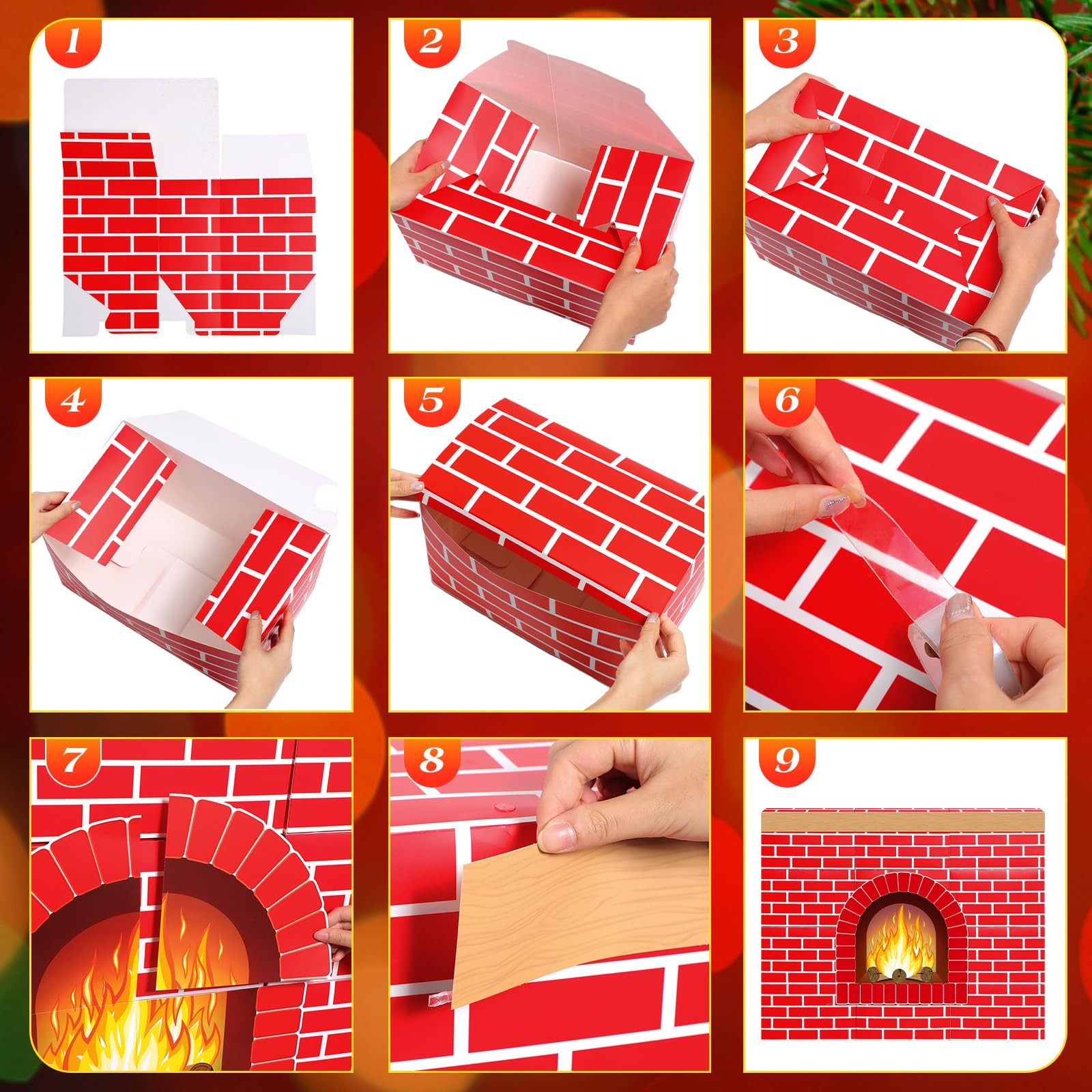 1

2

3

4

5

6

7

8

9