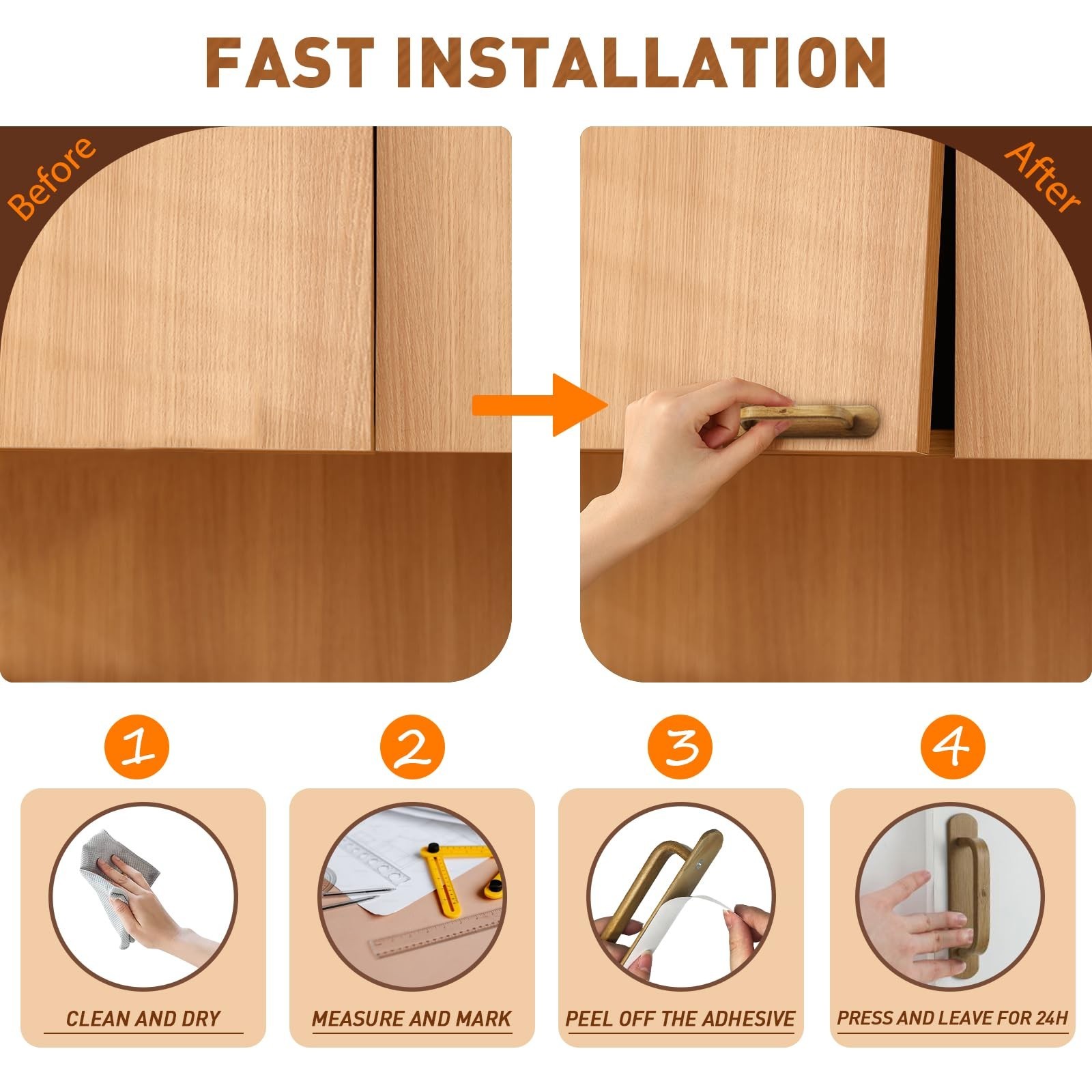 FAST INSTALLATION

Before

After

1

CLEAN AND DRY

2

MEASURE AND MARK

3

PEEL OFF THE ADHESIVE

4

PRESS AND LEAVE FOR 24H