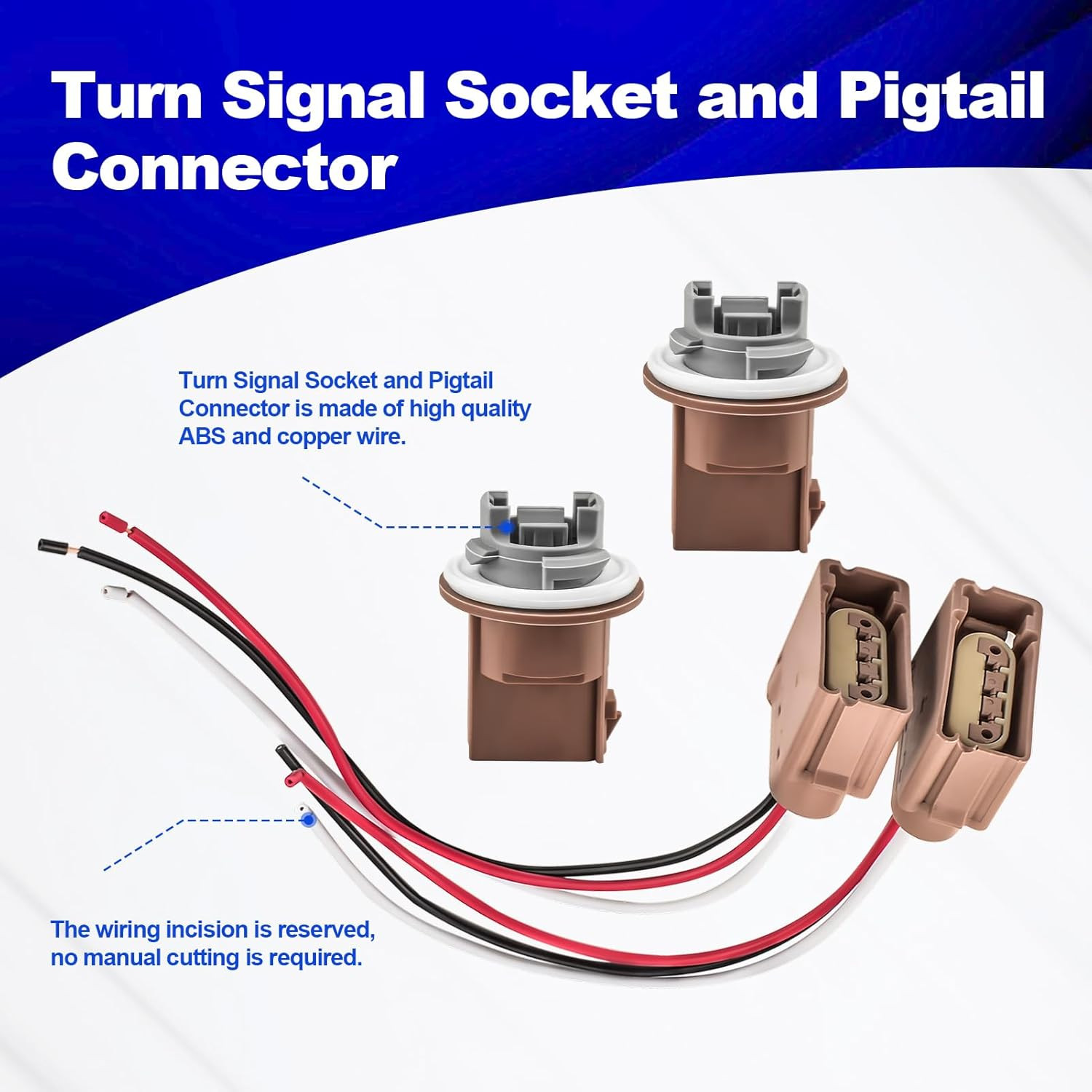 Turn Signal Socket and Pigtail Connector

Turn Signal Socket and Pigtail Connector is made of high quality ABS and copper wire.

The wiring incision is reserved, no manual cutting is required.