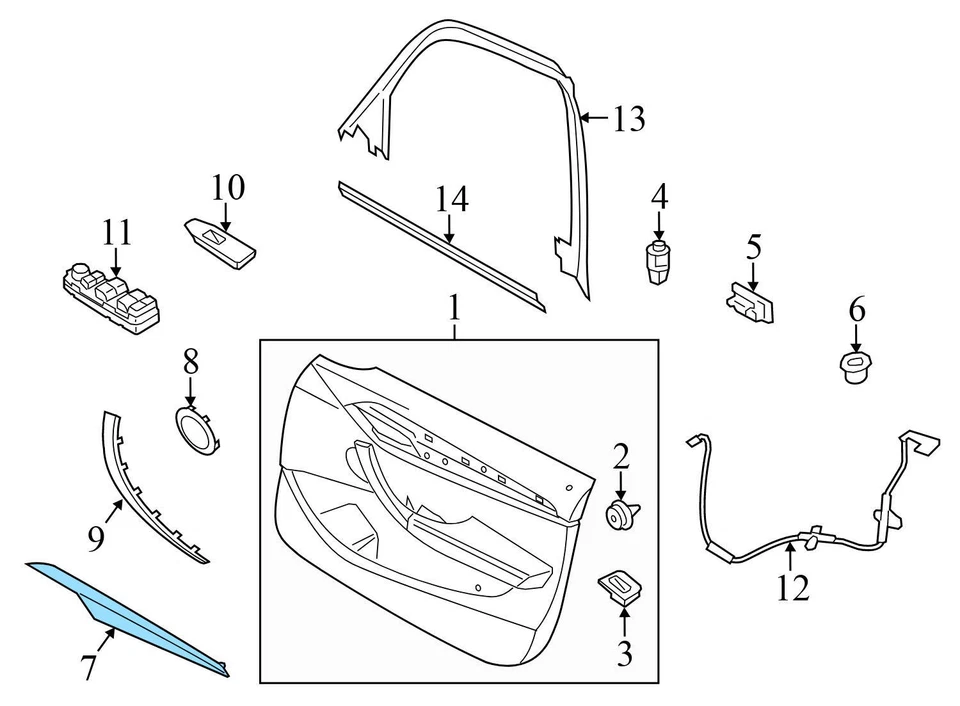 13
10
14
4
11
5
1
6
8
2
9
12
3
7