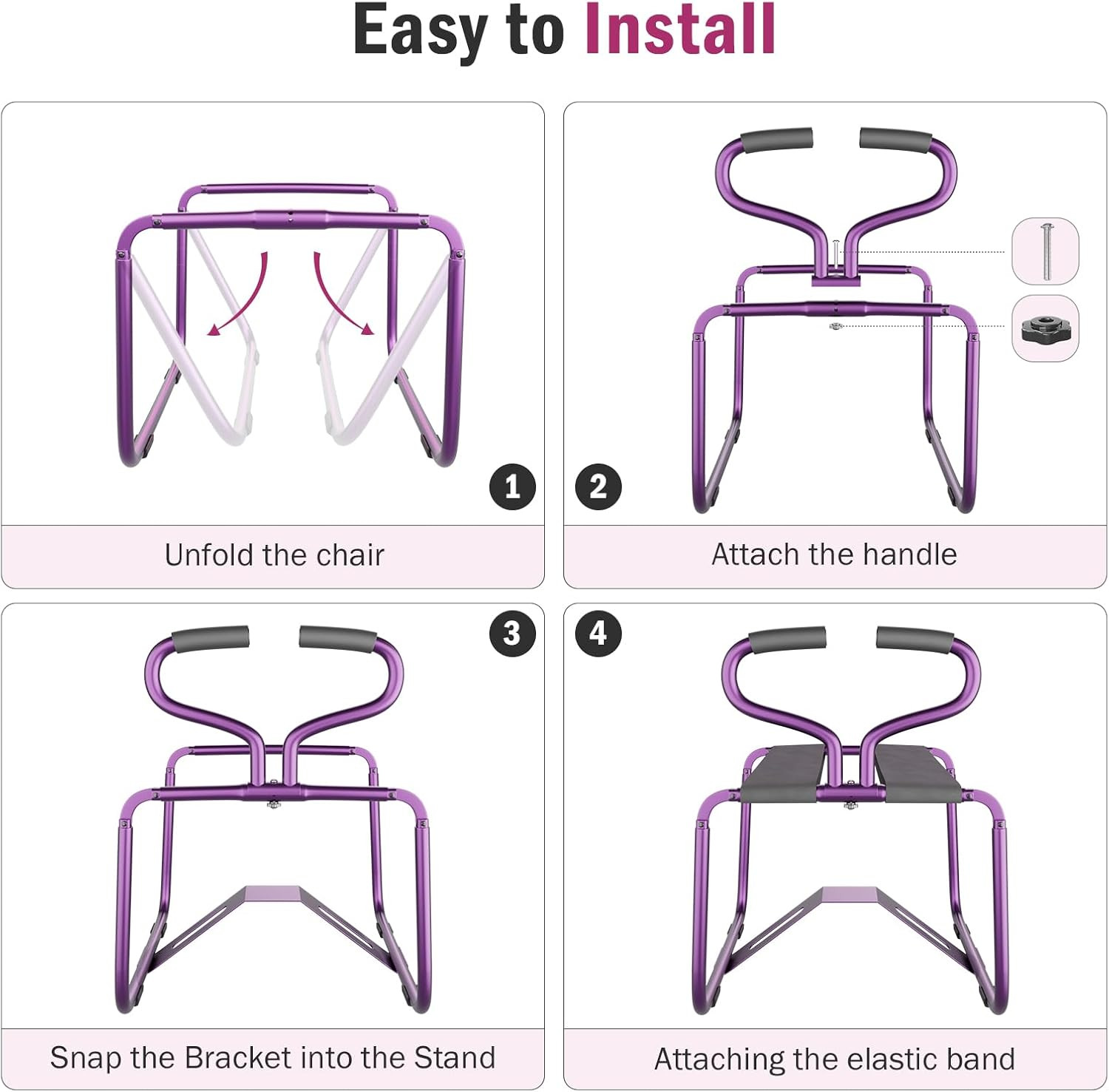 Easy to Install

1

Unfold the chair

2

Attach the handle

3

Snap the Bracket into the Stand

4

Attaching the elastic band