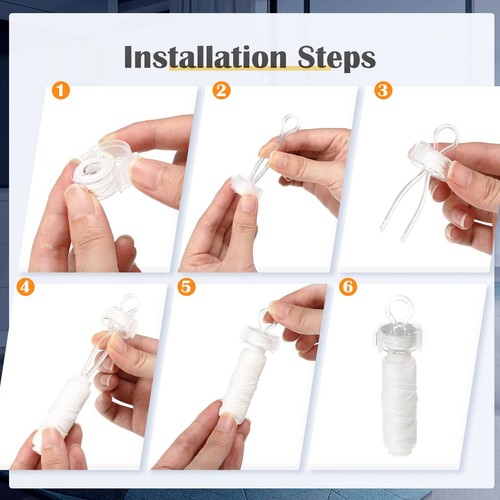 Installation Steps

1

2

3

4

5

6