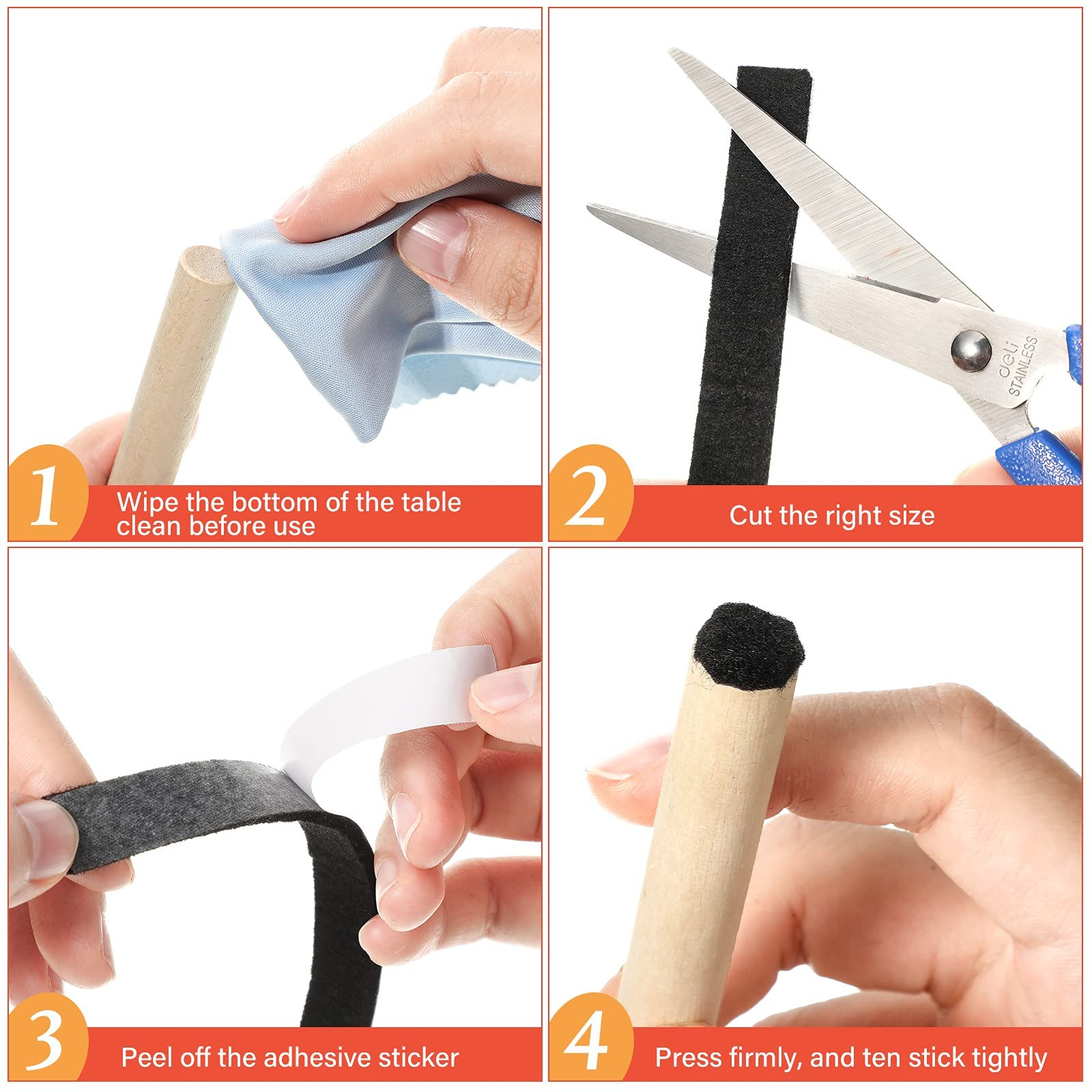 1
Wipe the bottom of the table clean before use

deli
STAINLESS

2
Cut the right size

3
Peel off the adhesive sticker

4
Press firmly, and ten stick tightly