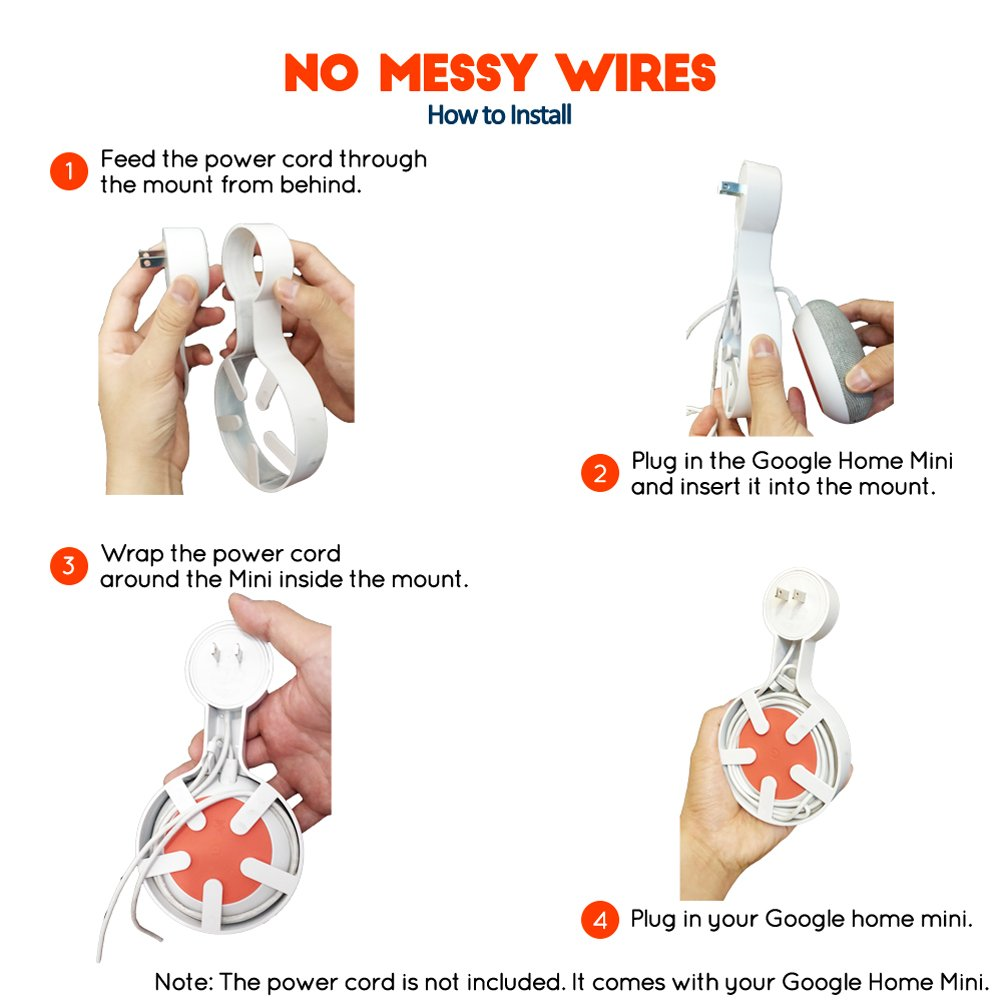 NO MESSY WIRES
How to Install

1 Feed the power cord through the mount from behind.

2 Plug in the Google Home Mini and insert it into the mount.

3 Wrap the power cord around the Mini inside the mount.

4 Plug in your Google home mini.

Note: The power cord is not included. It comes with your Google Home Mini.