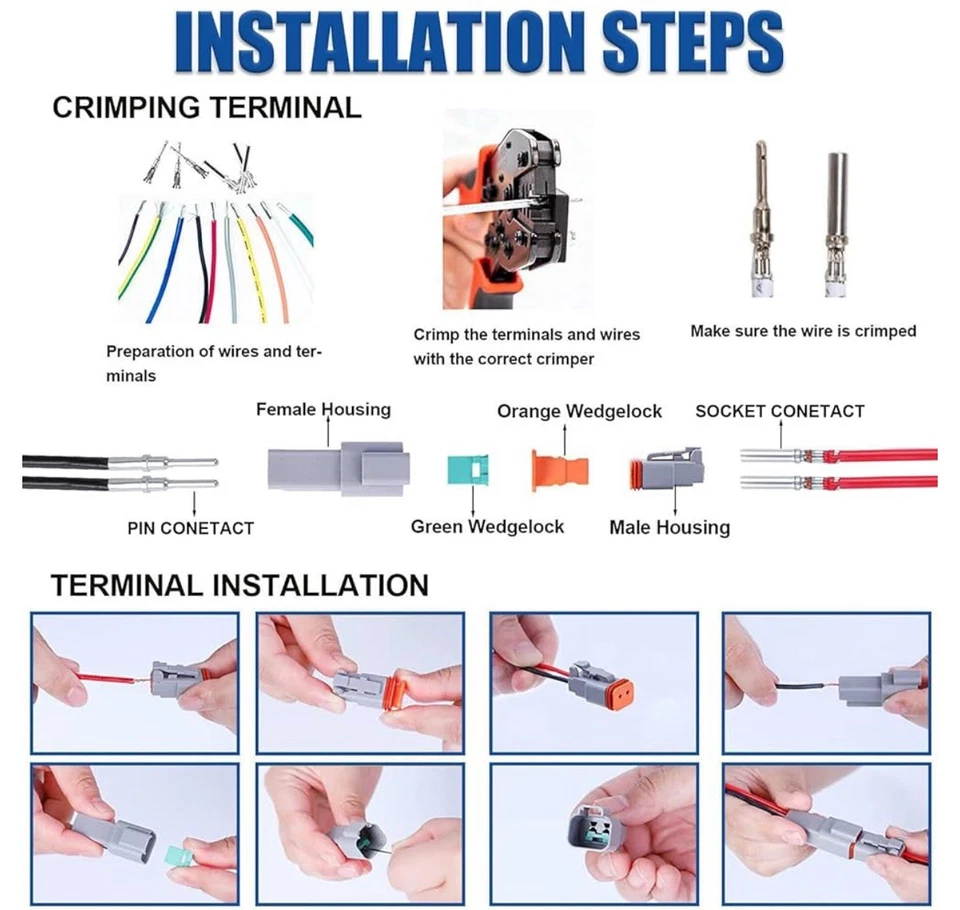 INSTALLATION STEPS

CRIMPING TERMINAL

Preparation of wires and terminals

Crimp the terminals and wires with the correct crimper

Make sure the wire is crimped

Female Housing

Orange Wedgelock

SOCKET CONETACT

PIN CONETACT

Green Wedgelock

Male Housing

TERMINAL INSTALLATION