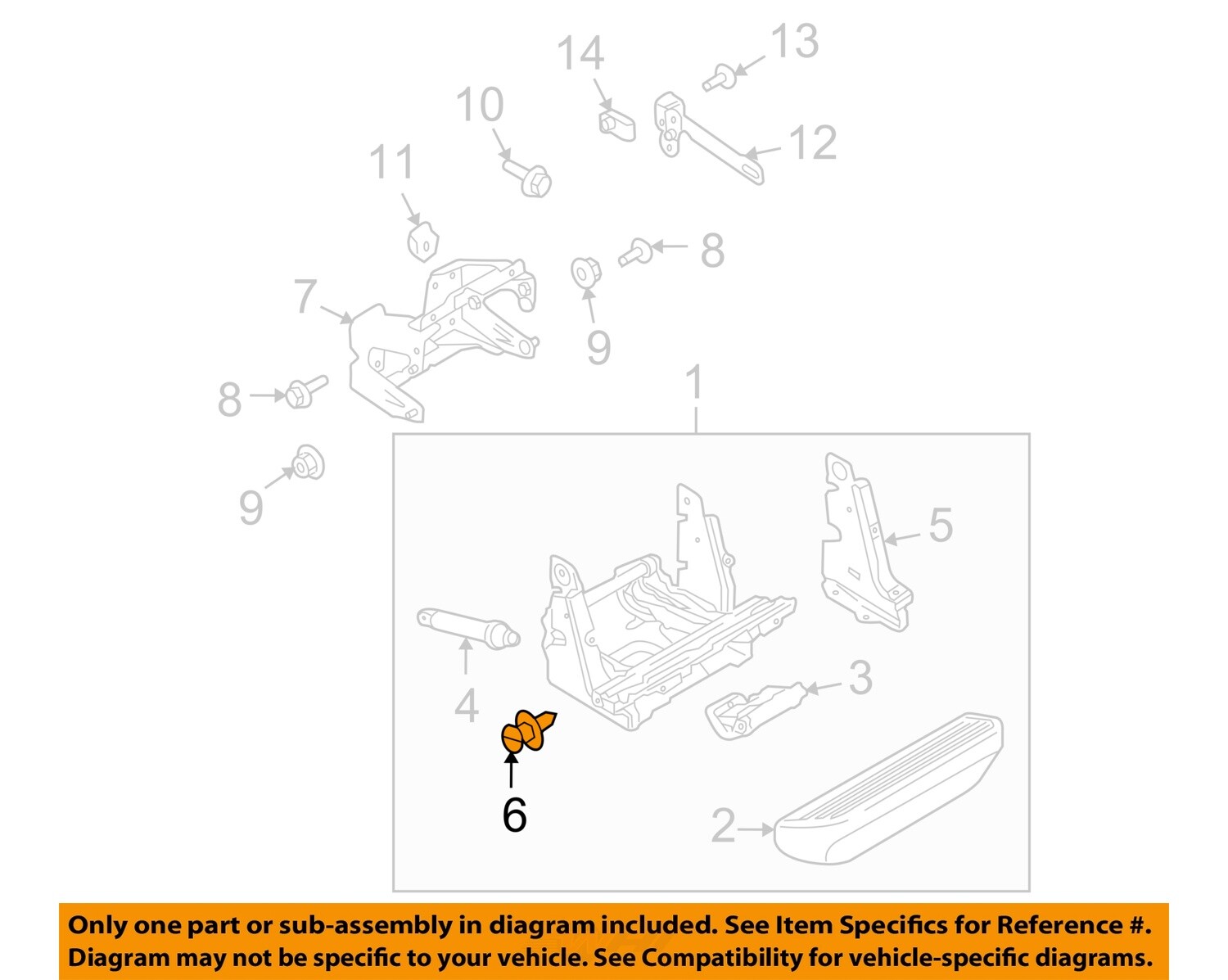 14
13
10
12
11
8
7
9
1
8
9
5
4
3
6
2

Only one part or sub-assembly in diagram included. See Item Specifics for Reference #.
Diagram may not be specific to your vehicle. See Compatibility for vehicle-specific diagrams.