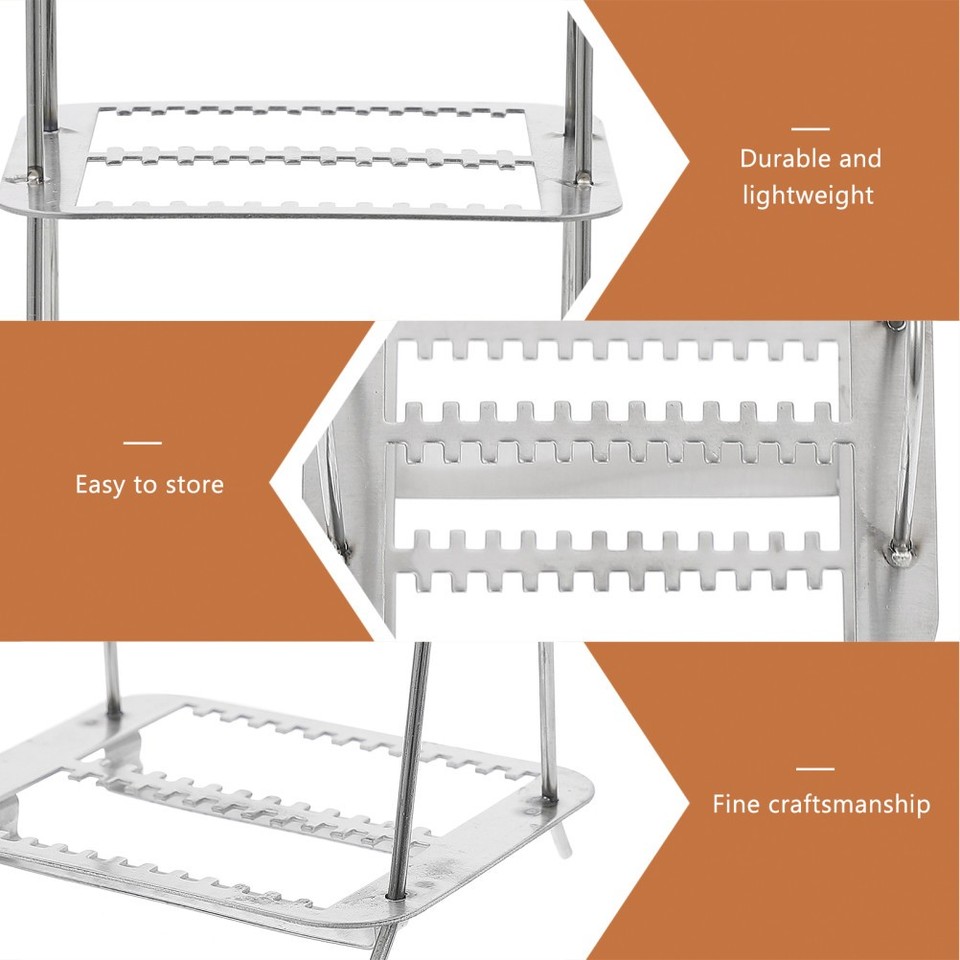 Durable and lightweight

Easy to store

Fine craftsmanship