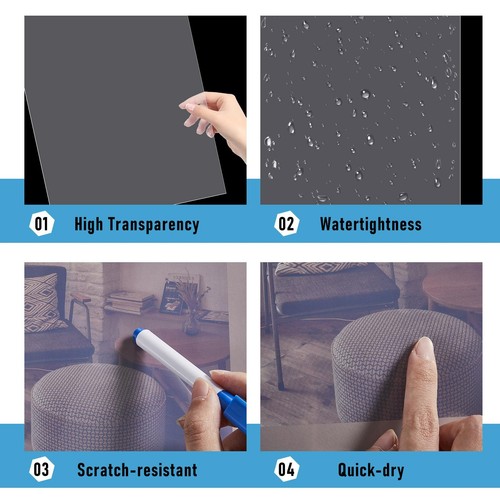 01 High Transparency

02 Watertightness

03 Scratch-resistant

04 Quick-dry