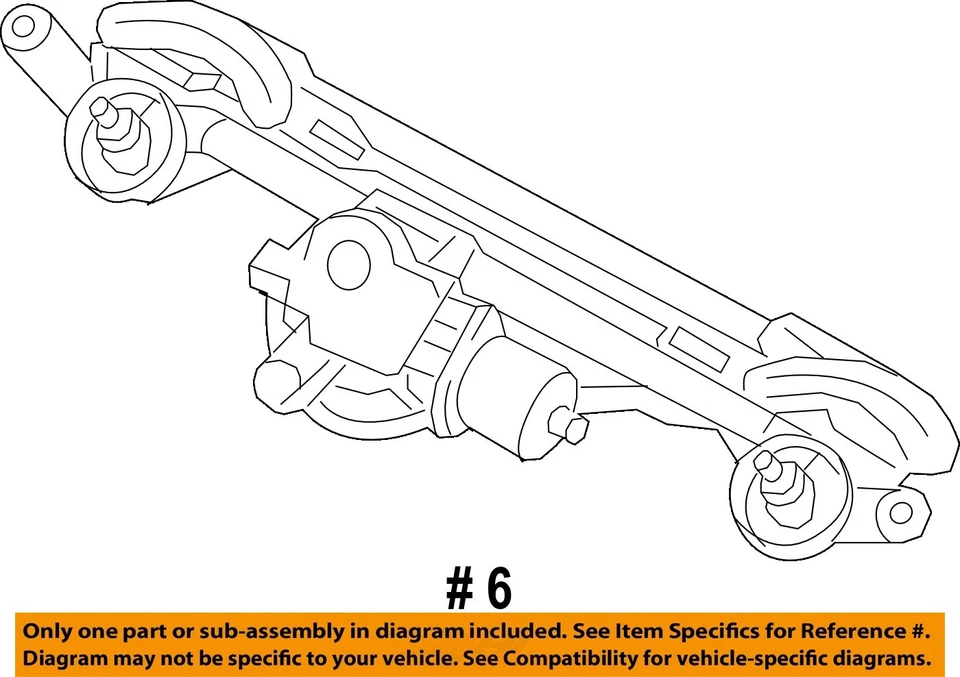 # 6

Only one part or sub-assembly in diagram included. See Item Specifics for Reference #.
Diagram may not be specific to your vehicle. See Compatibility for vehicle-specific diagrams.