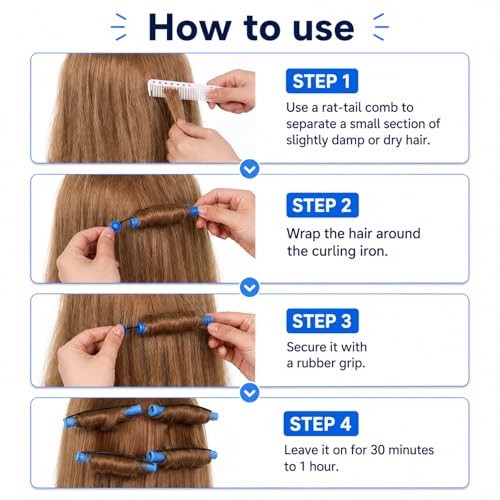 How to use

STEP 1

Use a rat-tail comb to separate a small section of slightly damp or dry hair.

STEP 2

Wrap the hair around the curling iron.

STEP 3

Secure it with a rubber grip.

STEP 4

Leave it on for 30 minutes to 1 hour.