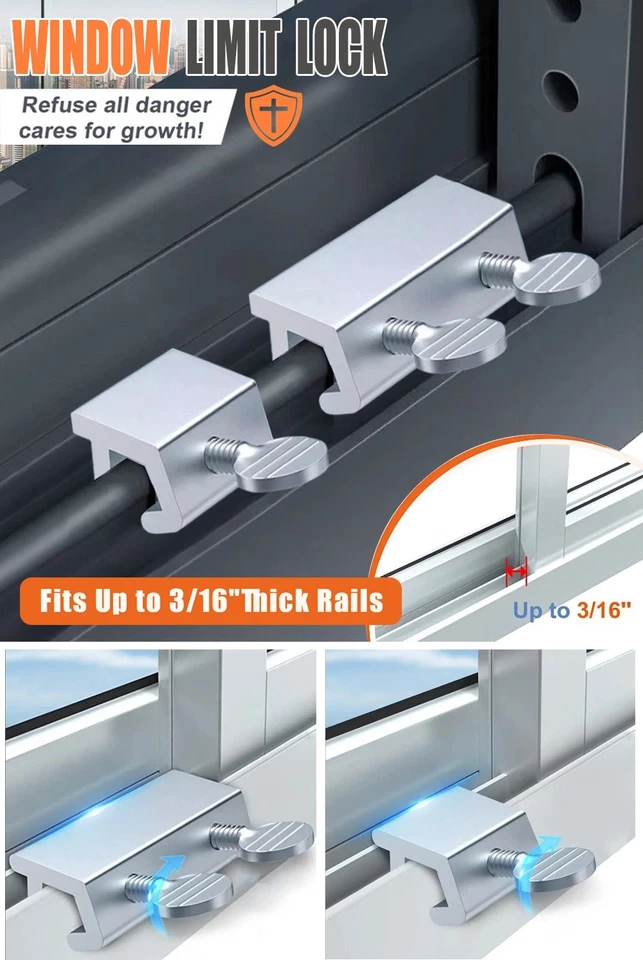 WINDOW LIMIT LOCK

Refuse all danger cares for growth!

Fits Up to 3/16"Thick Rails

Up to 3/16"