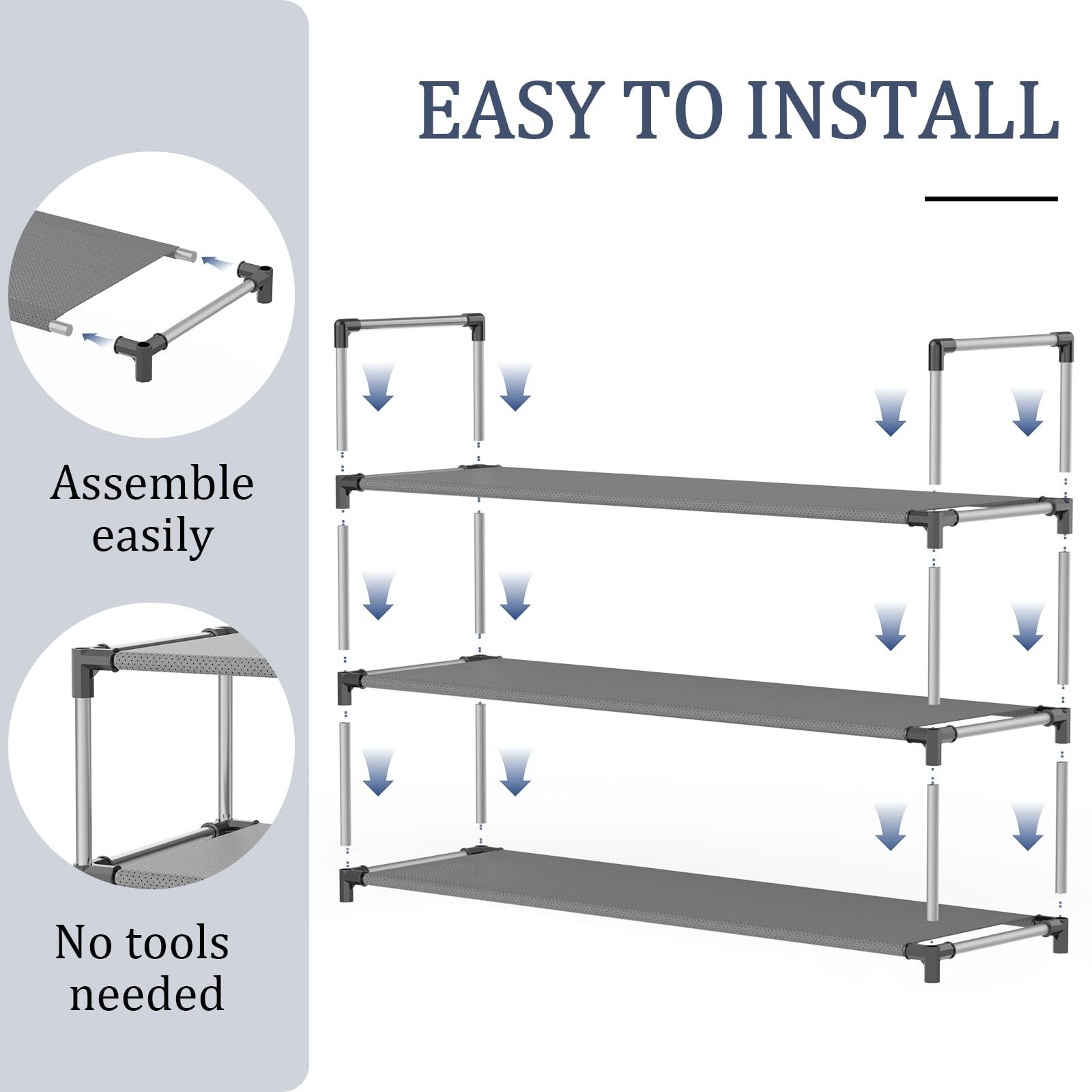 EASY TO INSTALL

Assemble easily

No tools needed