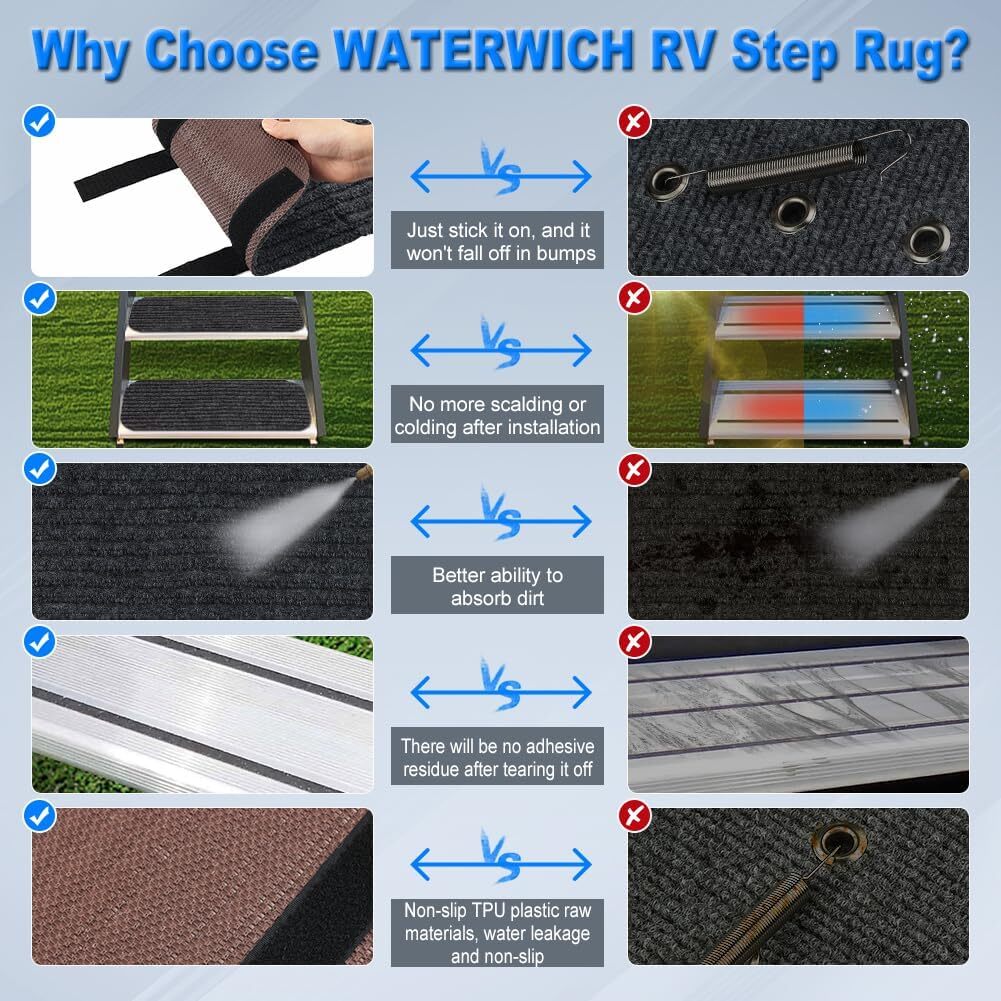 Why Choose WATERWICH RV Step Rug?

VS

Just stick it on, and it won't fall off in bumps

VS

No more scalding or colding after installation

VS

Better ability to absorb dirt

VS

There will be no adhesive residue after tearing it off

VS

Non-slip TPU plastic raw materials, water leakage and non-slip