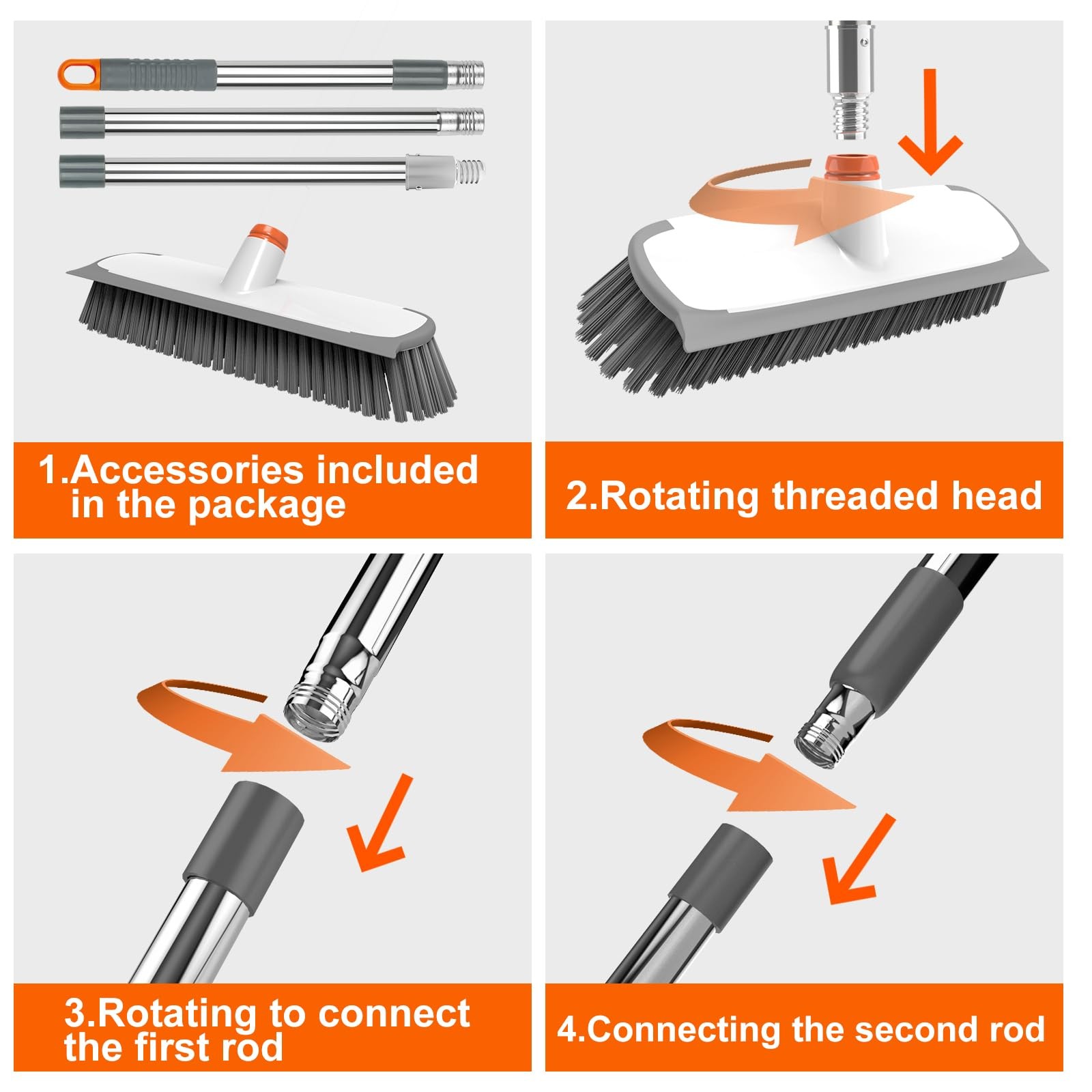 1.Accessories included in the package

2.Rotating threaded head

3.Rotating to connect the first rod

4.Connecting the second rod