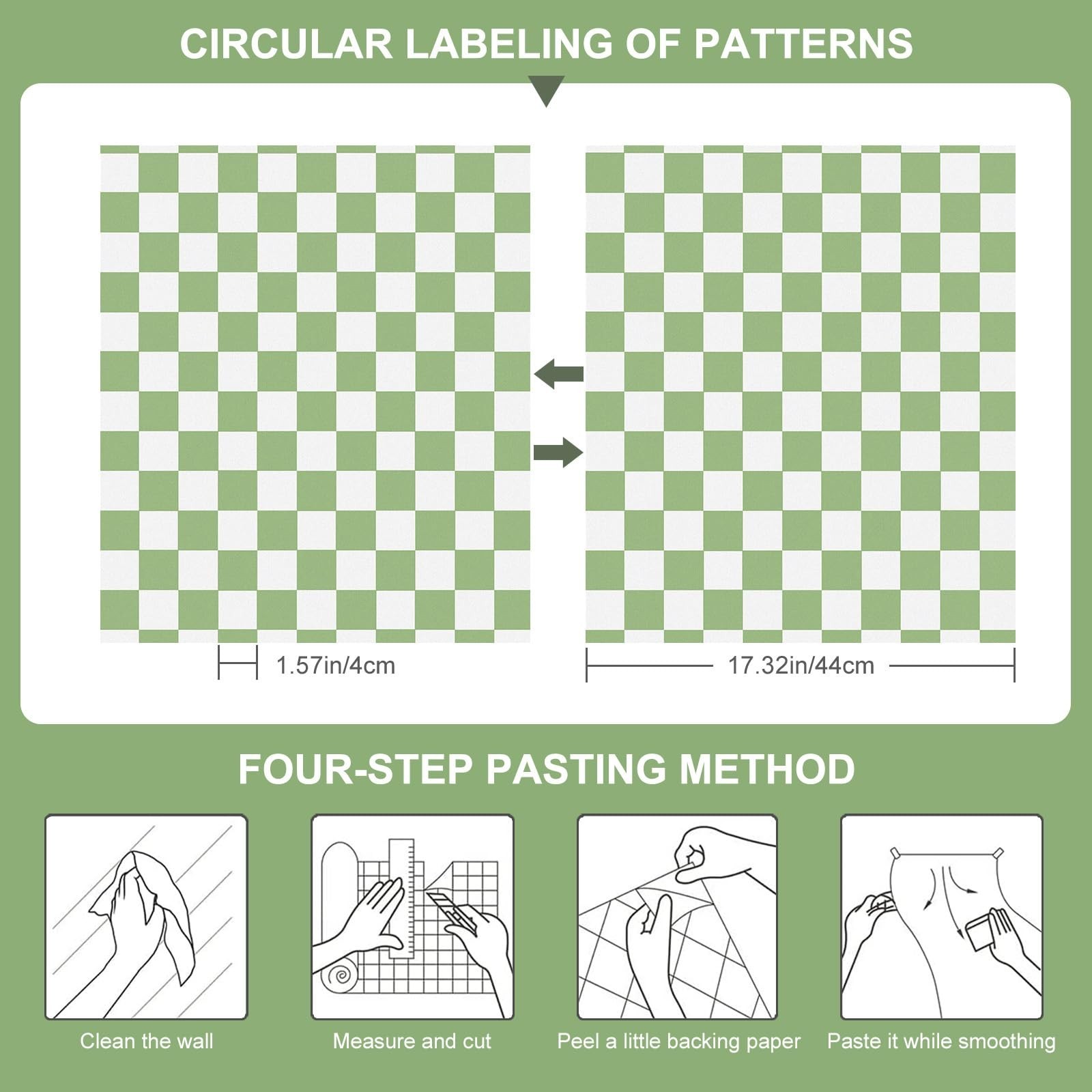 CIRCULAR LABELING OF PATTERNS

1.57in/4cm

17.32in/44cm

FOUR-STEP PASTING METHOD

Clean the wall

Measure and cut

Peel a little backing paper

Paste it while smoothing