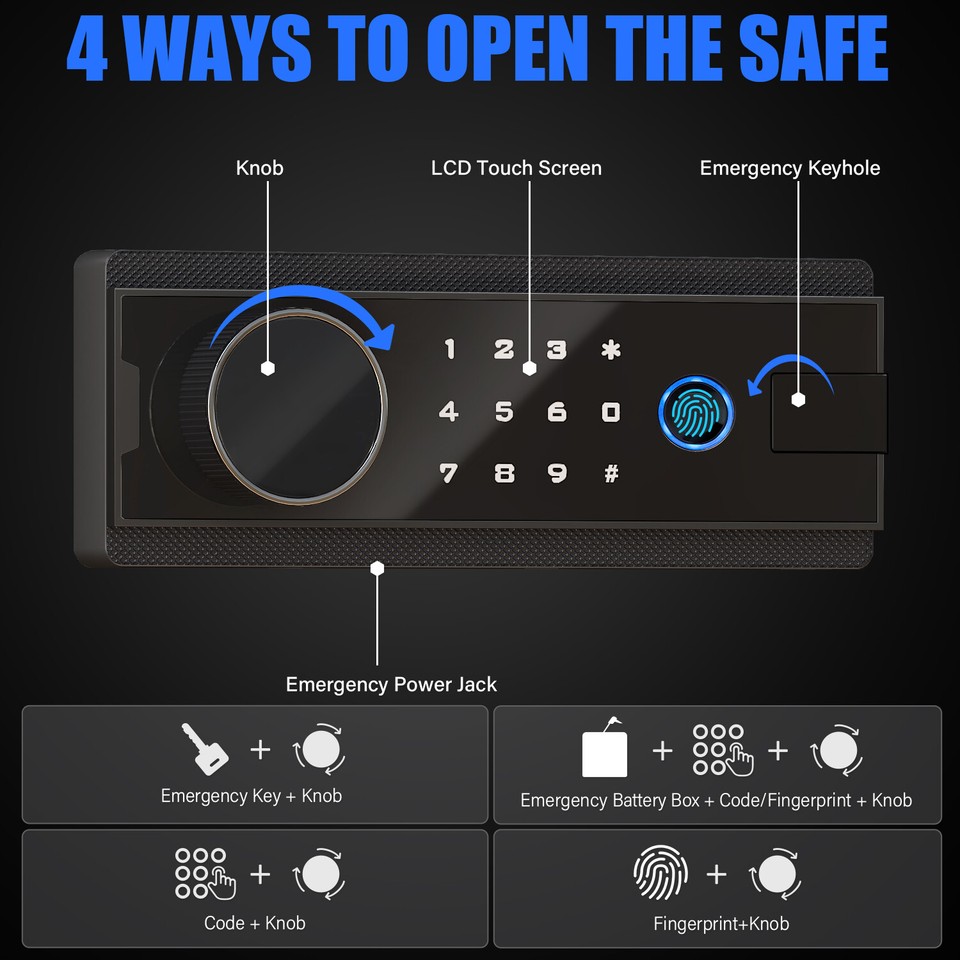 4 WAYS TO OPEN THE SAFE

Knob

LCD Touch Screen

Emergency Keyhole

1 2 3 *
4 5 6 0
7 8 9 #

Emergency Power Jack

+
Emergency Key + Knob

+ +
Emergency Battery Box + Code/Fingerprint + Knob

+
Code + Knob

+
Fingerprint+Knob