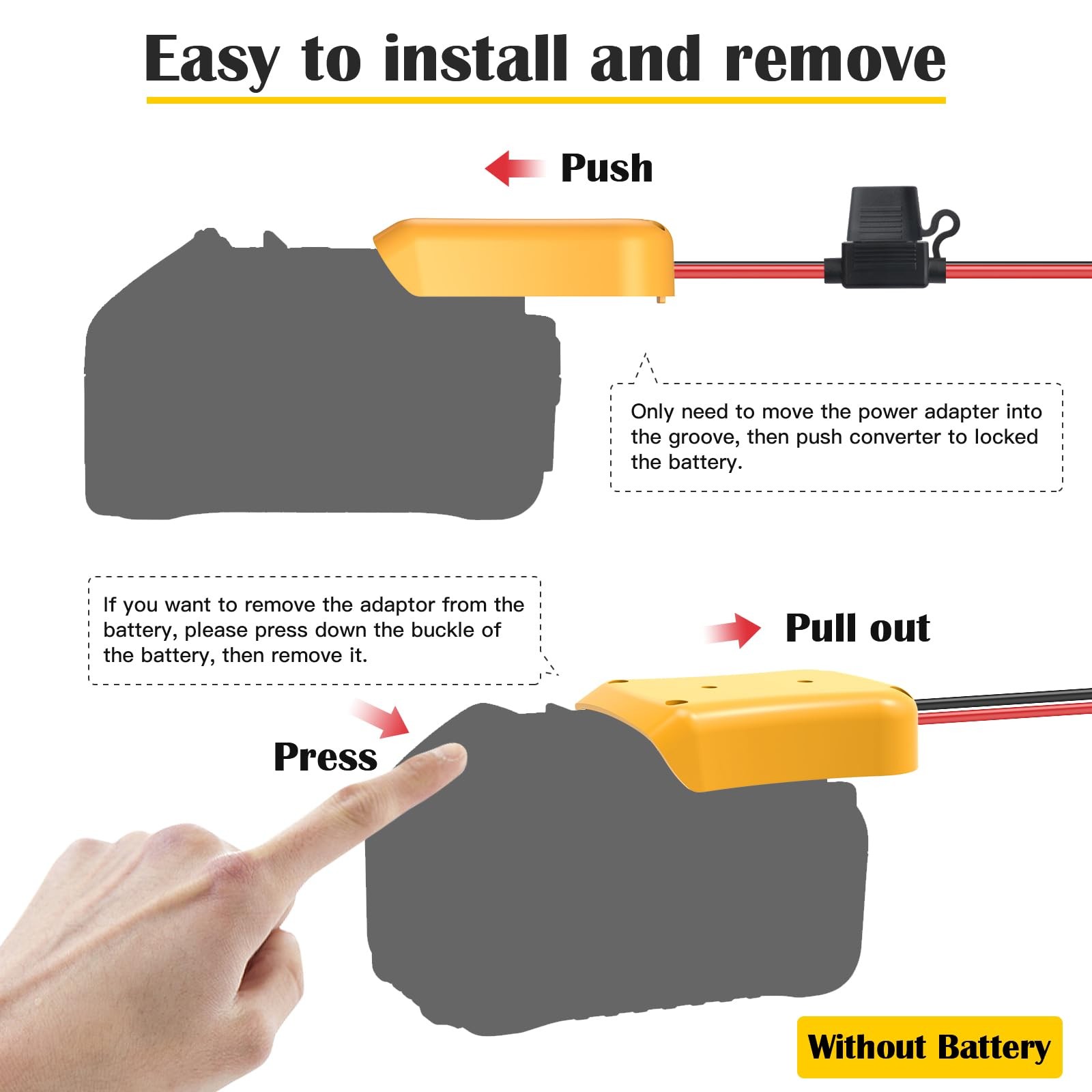 Easy to install and remove

Push

Only need to move the power adapter into the groove, then push converter to locked the battery.

If you want to remove the adaptor from the battery, please press down the buckle of the battery, then remove it.

Pull out

Press

Without Battery