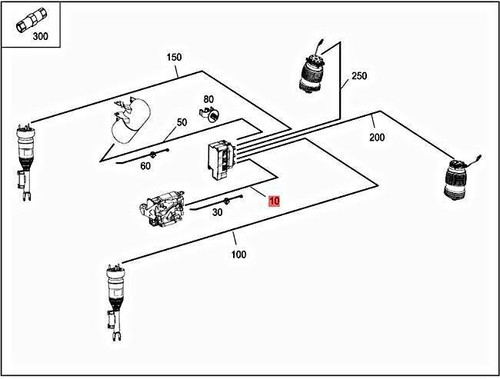 300
150
250
80
50
200
60
10
30
100