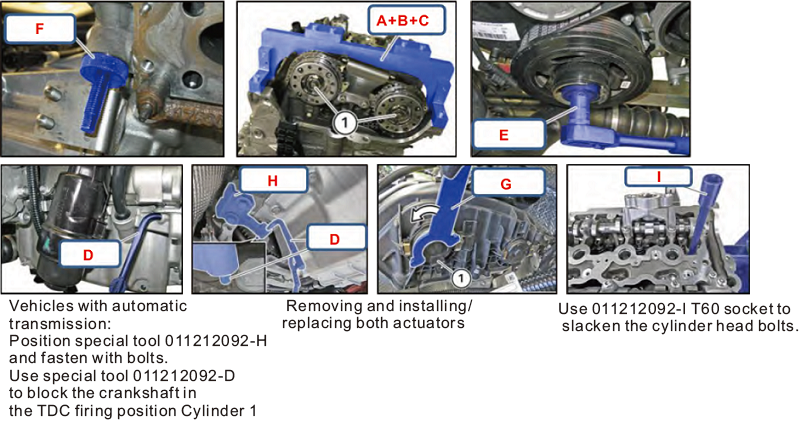 F

A+B+C

1

E

D

H

D

G

1

I

Vehicles with automatic transmission:
Position special tool 011212092-H and fasten with bolts.
Use special tool 011212092-D to block the crankshaft in the TDC firing position Cylinder 1

Removing and installing/ replacing both actuators

Use 011212092-I T60 socket to slacken the cylinder head bolts.